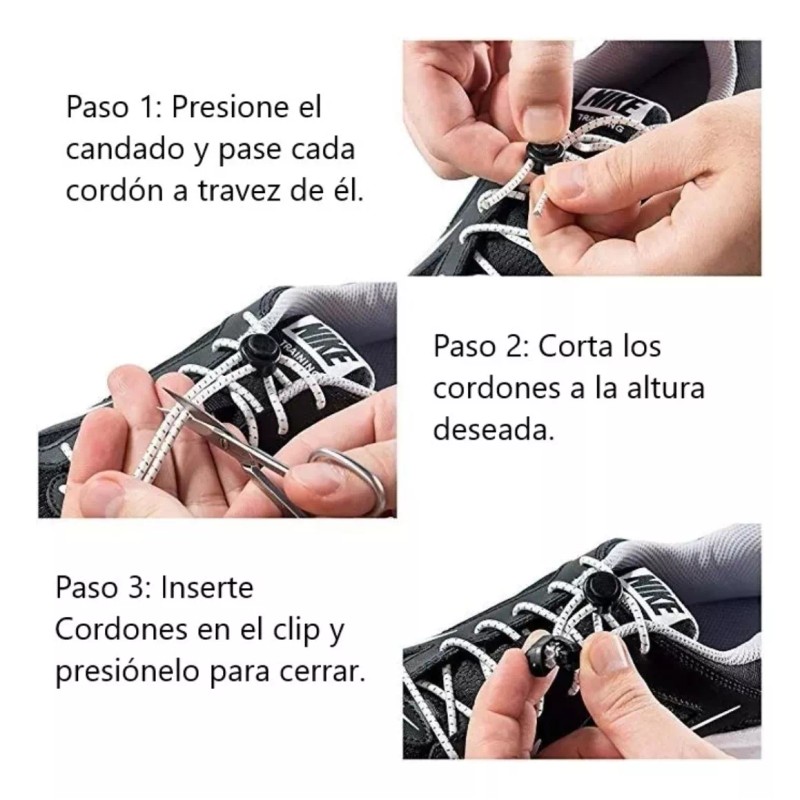 Paso 1: Presione el candado y pase cada cordón a travez de él.

NIKE TRAINING

NIKE TRAINING

Paso 2: Corta los cordones a la altura deseada.

Paso 3: Inserte Cordones en el clip y presiónelo para cerrar.

NIKE