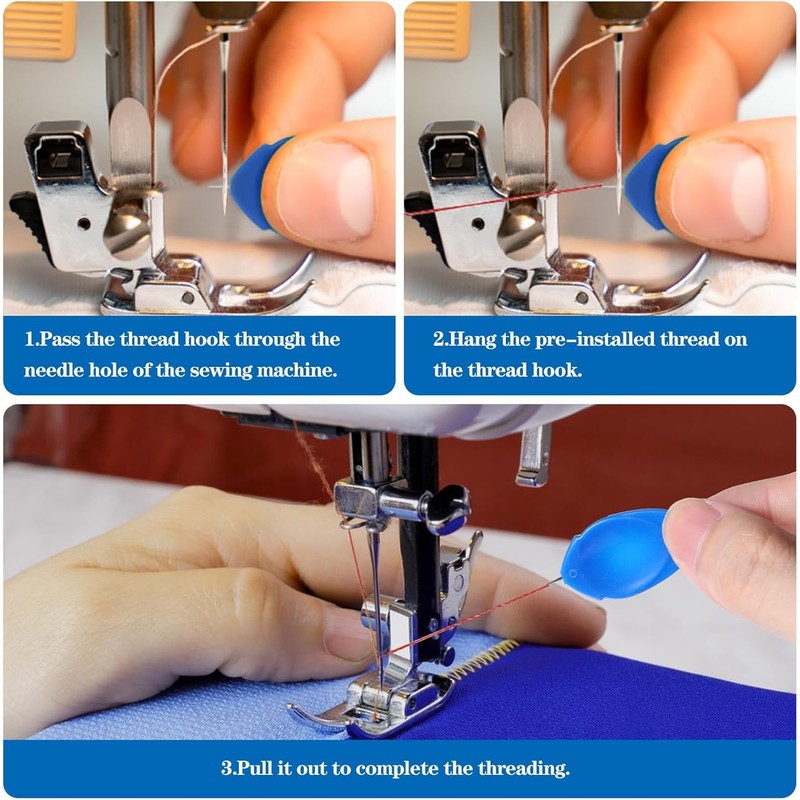 1.Pass the thread hook through the needle hole of the sewing machine.

2.Hang the pre-installed thread on the thread hook.

3.Pull it out to complete the threading.