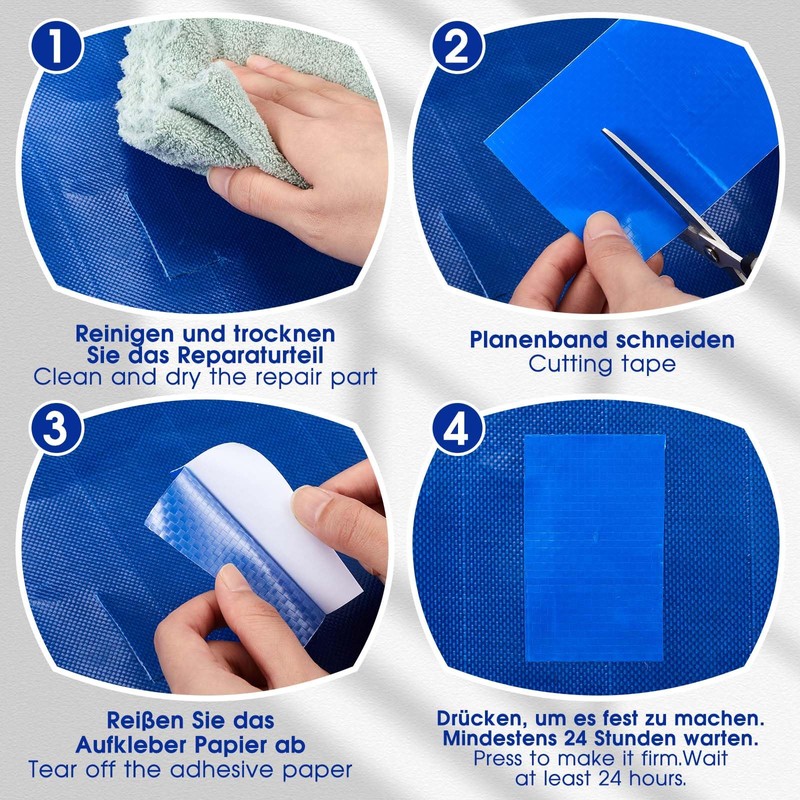 1

Reinigen und trocknen Sie das Reparaturteil
Clean and dry the repair part

2

Planenband schneiden
Cutting tape

3

Reißen Sie das Aufkleber Papier ab
Tear off the adhesive paper

4

Drücken, um es fest zu machen. Mindestens 24 Stunden warten.
Press to make it firm.Wait at least 24 hours.