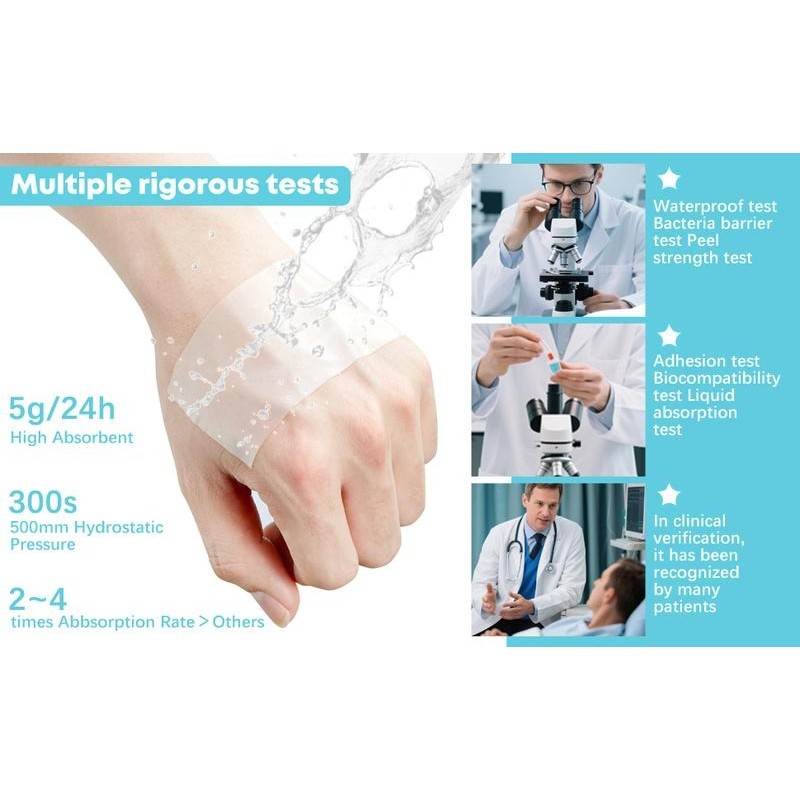 Multiple rigorous tests

5g/24h
High Absorbent

300s
500mm Hydrostatic Pressure

2~4
times Abbsorption Rate > Others

Waterproof test Bacteria barrier test Peel strength test

Adhesion test Biocompatibility test Liquid absorption test

In clinical verification, it has been recognized by many patients