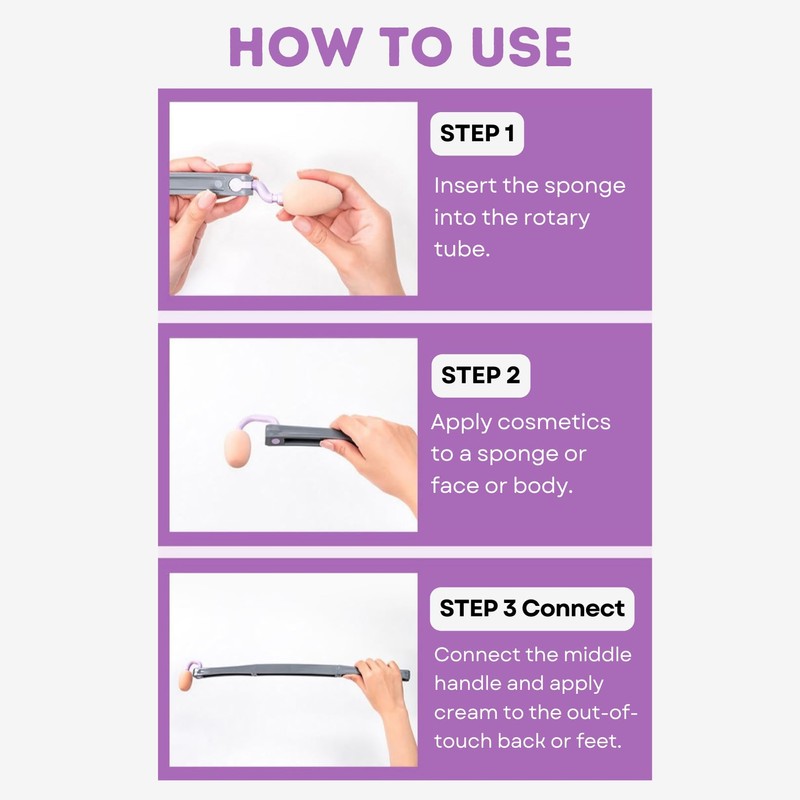 HOW TO USE

STEP 1

Insert the sponge into the rotary tube.

STEP 2

Apply cosmetics to a sponge or face or body.

STEP 3 Connect

Connect the middle handle and apply cream to the out-of-touch back or feet.