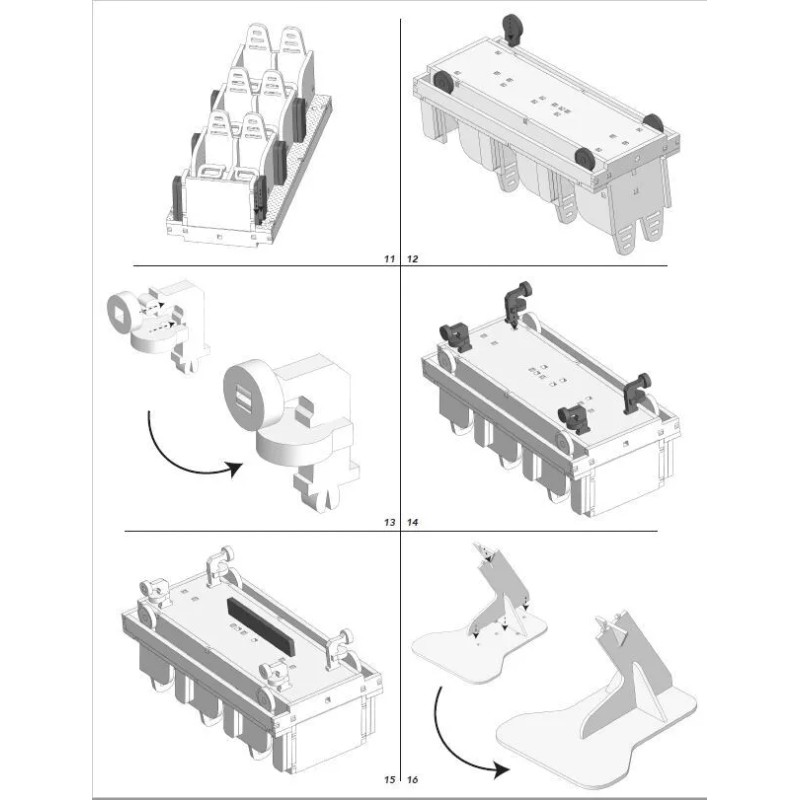 11
12
13
14
15
16