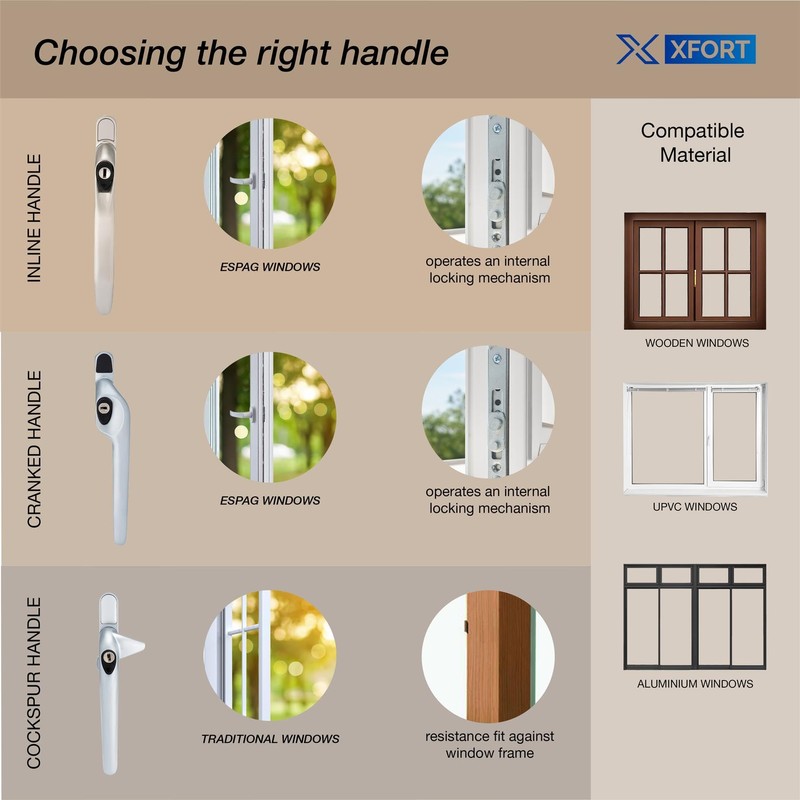 Choosing the right handle

XFORT

INLINE HANDLE

ESPAG WINDOWS

operates an internal locking mechanism

CRANKED HANDLE

ESPAG WINDOWS

operates an internal locking mechanism

COCKSPUR HANDLE

TRADITIONAL WINDOWS

resistance fit against window frame

Compatible Material

WOODEN WINDOWS

UPVC WINDOWS

ALUMINIUM WINDOWS