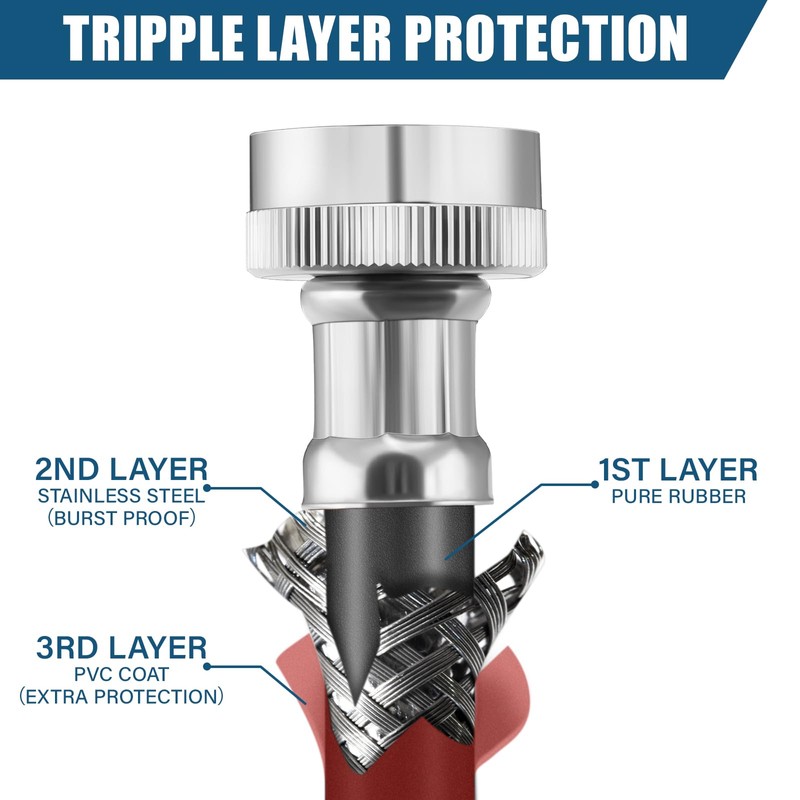 TRIPPLE LAYER PROTECTION

2ND LAYER
STAINLESS STEEL
(BURST PROOF)

1ST LAYER
PURE RUBBER

3RD LAYER
PVC COAT
(EXTRA PROTECTION)