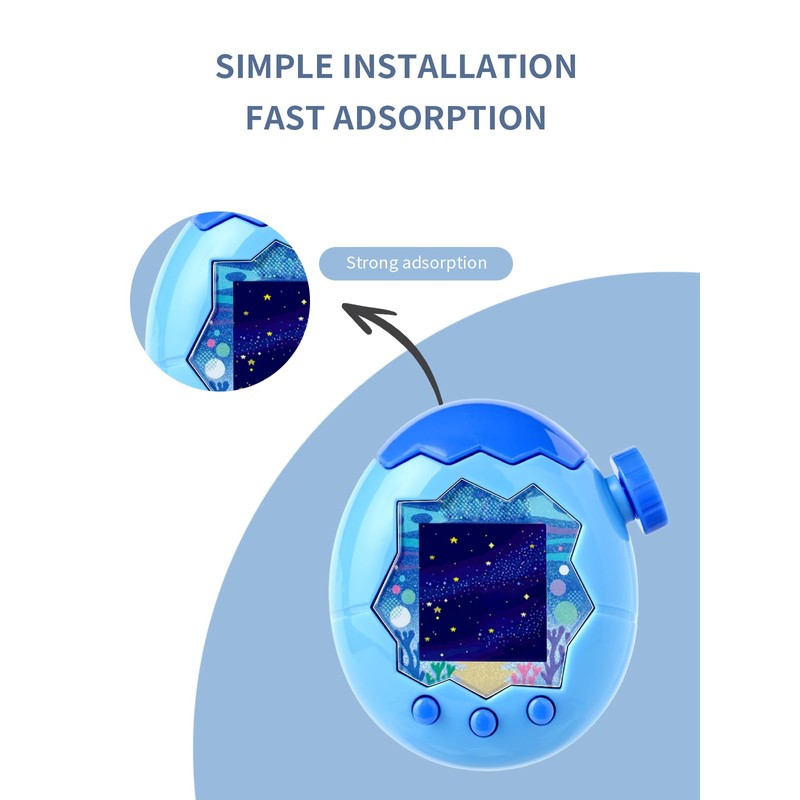 SIMPLE INSTALLATION
FAST ADSORPTION

Strong adsorption