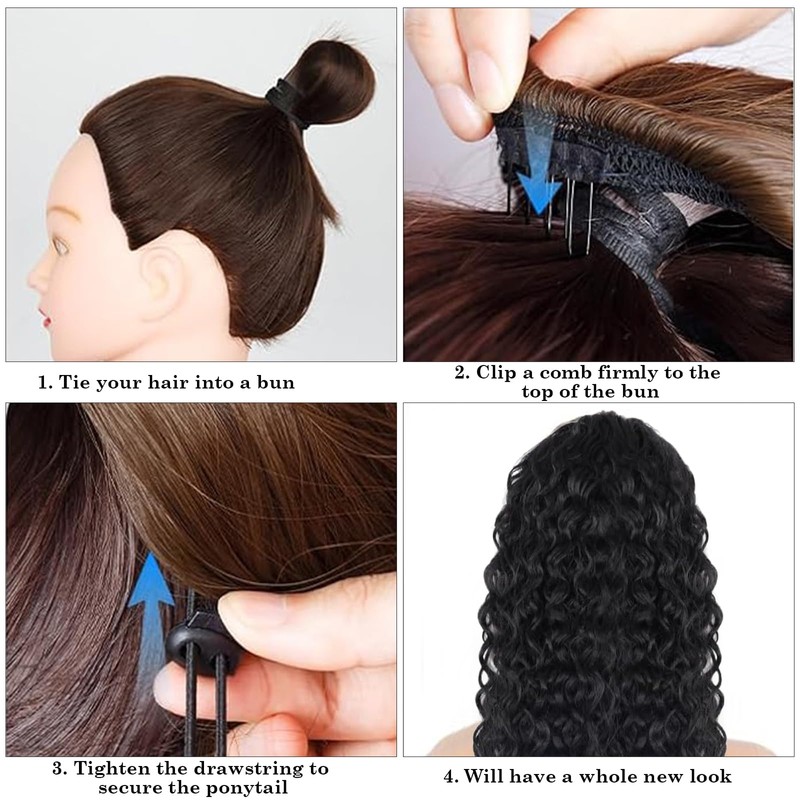 1. Tie your hair into a bun

2. Clip a comb firmly to the top of the bun

3. Tighten the drawstring to secure the ponytail

4. Will have a whole new look