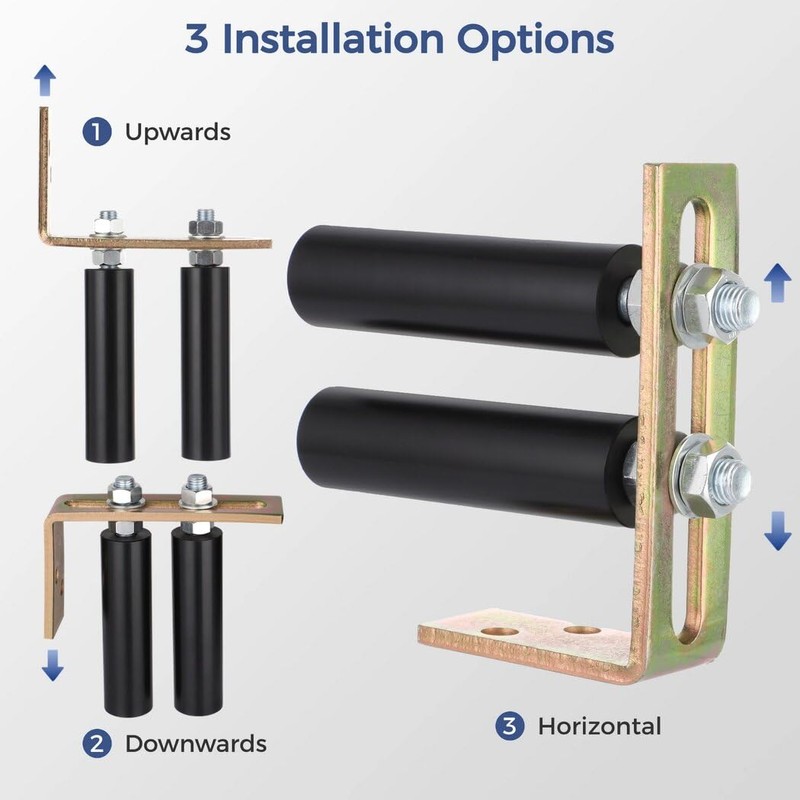 3 Installation Options

1 Upwards

2 Downwards

3 Horizontal