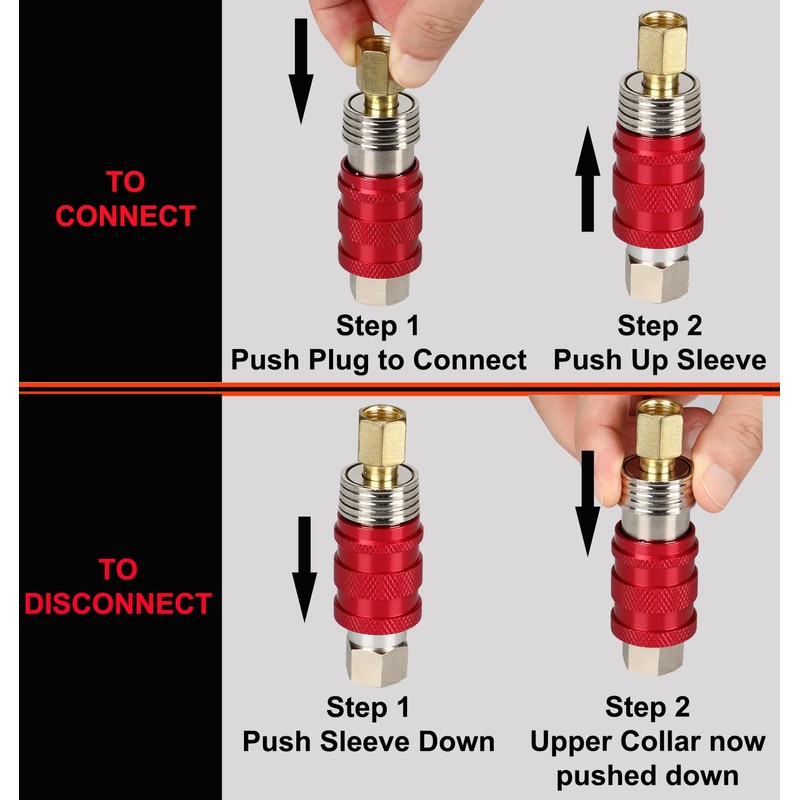 TO CONNECT

Step 1
Push Plug to Connect

Step 2
Push Up Sleeve

TO DISCONNECT

Step 1
Push Sleeve Down

Step 2
Upper Collar now pushed down