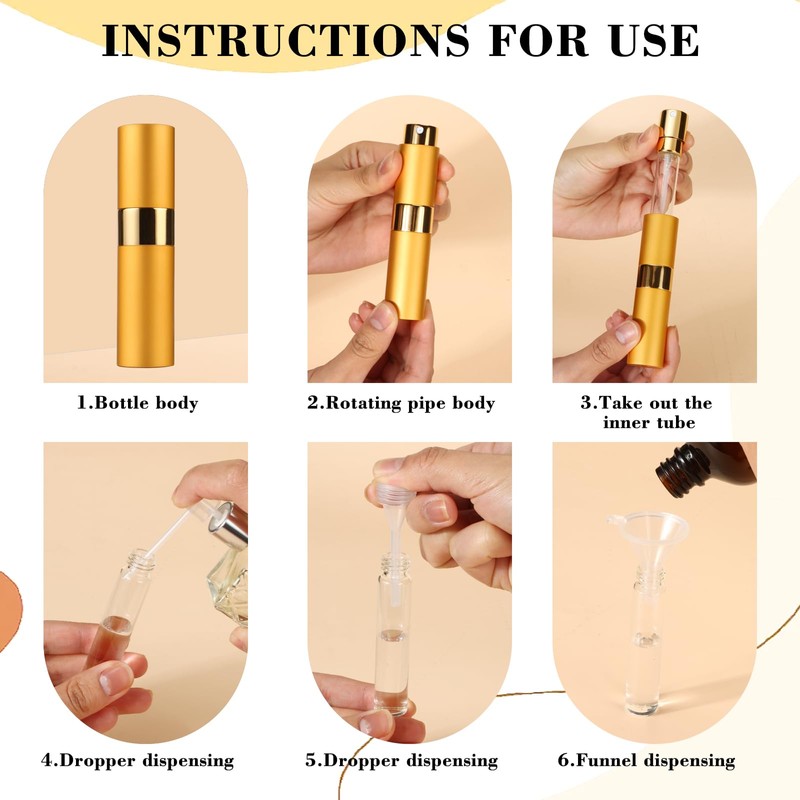 INSTRUCTIONS FOR USE

1.Bottle body

2.Rotating pipe body

3.Take out the inner tube

4.Dropper dispensing

5.Dropper dispensing

6.Funnel dispensing