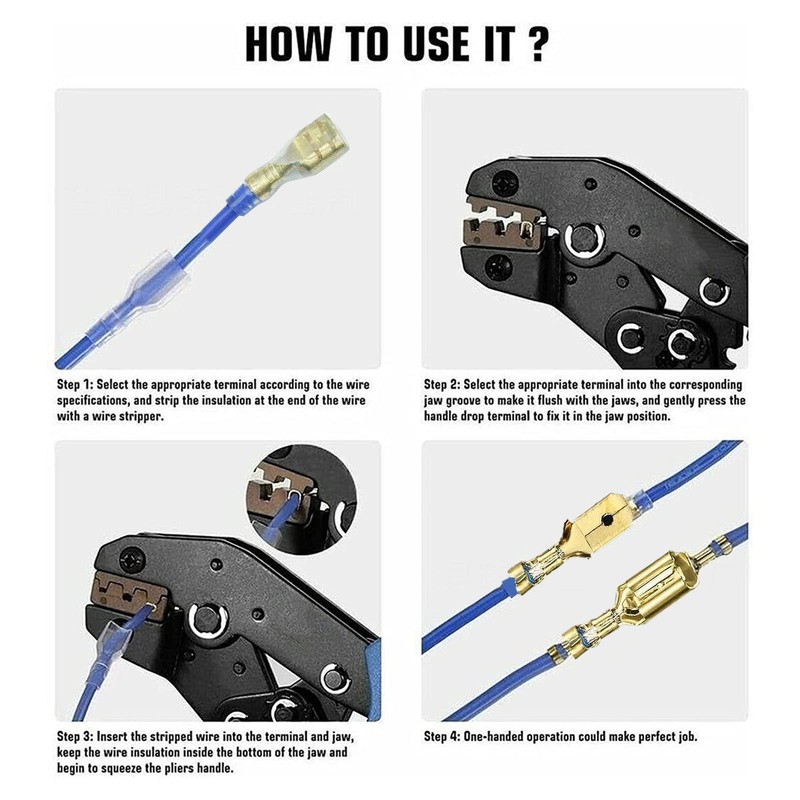 HOW TO USE IT ?

Step 1: Select the appropriate terminal according to the wire specifications, and strip the insulation at the end of the wire with a wire stripper.

Step 2: Select the appropriate terminal into the corresponding jaw groove to make it flush with the jaws, and gently press the handle drop terminal to fix it in the jaw position.

Step 3: Insert the stripped wire into the terminal and jaw, keep the wire insulation inside the bottom of the jaw and begin to squeeze the pliers handle.

Step 4: One-handed operation could make perfect job.