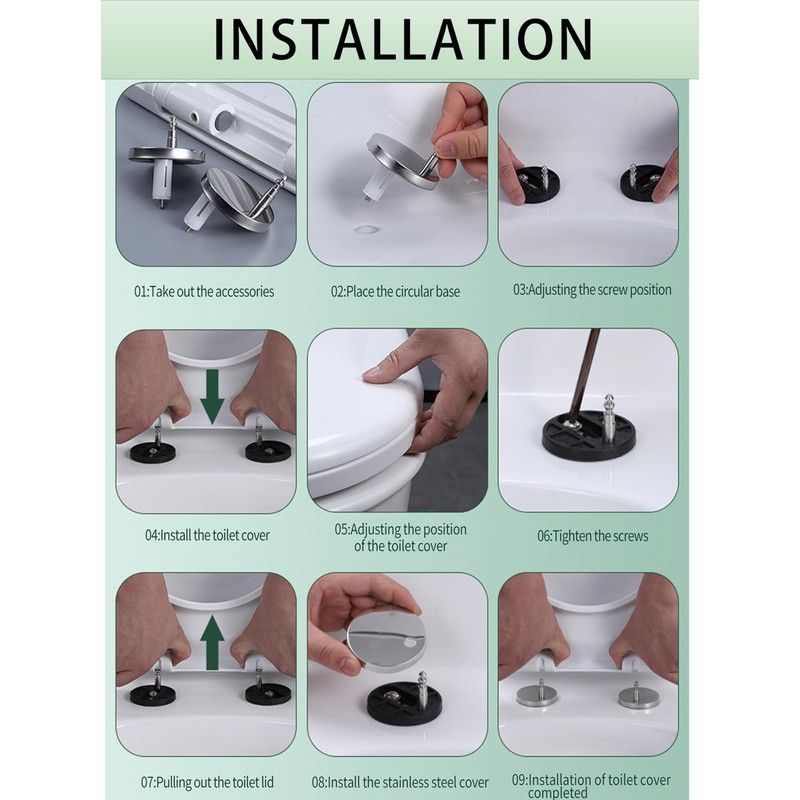 INSTALLATION

01:Take out the accessories

02:Place the circular base

03:Adjusting the screw position

04:Install the toilet cover

05:Adjusting the position of the toilet cover

06:Tighten the screws

07:Pulling out the toilet lid

08:Install the stainless steel cover

09:Installation of toilet cover completed