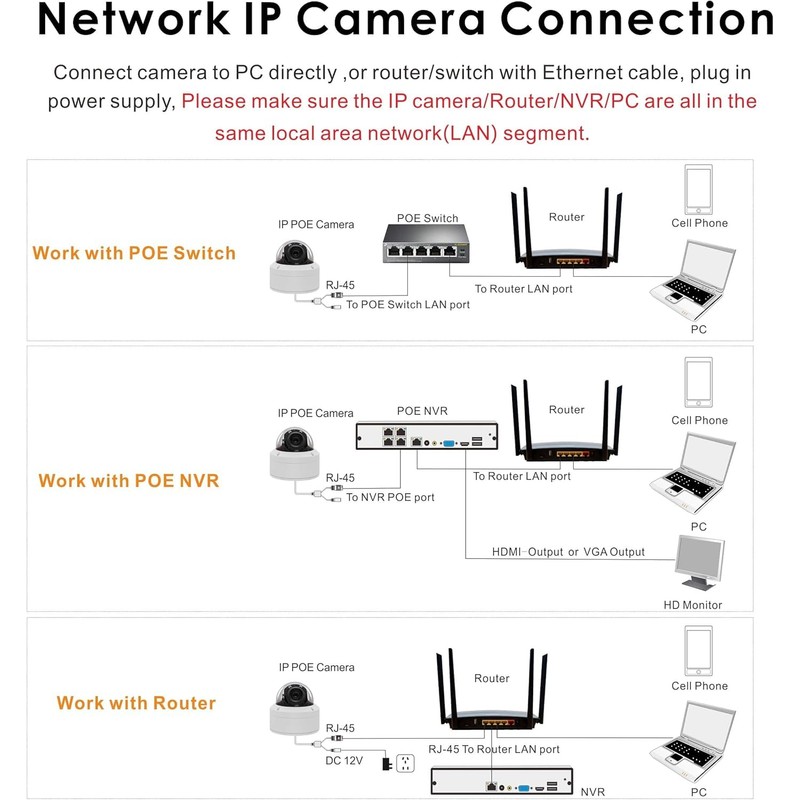 Network IP Camera Connection

Connect camera to PC directly ,or router/switch with Ethernet cable, plug in power supply, Please make sure the IP camera/Router/NVR/PC are all in the same local area network(LAN) segment.

Work with POE Switch

IP POE Camera

POE Switch

Router

Cell Phone

RJ-45

To POE Switch LAN port

To Router LAN port

PC

Work with POE NVR

IP POE Camera

POE NVR

Router

Cell Phone

RJ-45

To NVR POE port

To Router LAN port

PC

HDMI Output or VGA Output

HD Monitor

Work with Router

IP POE Camera

Router

Cell Phone

RJ-45

DC 12V

RJ-45 To Router LAN port

NVR

PC