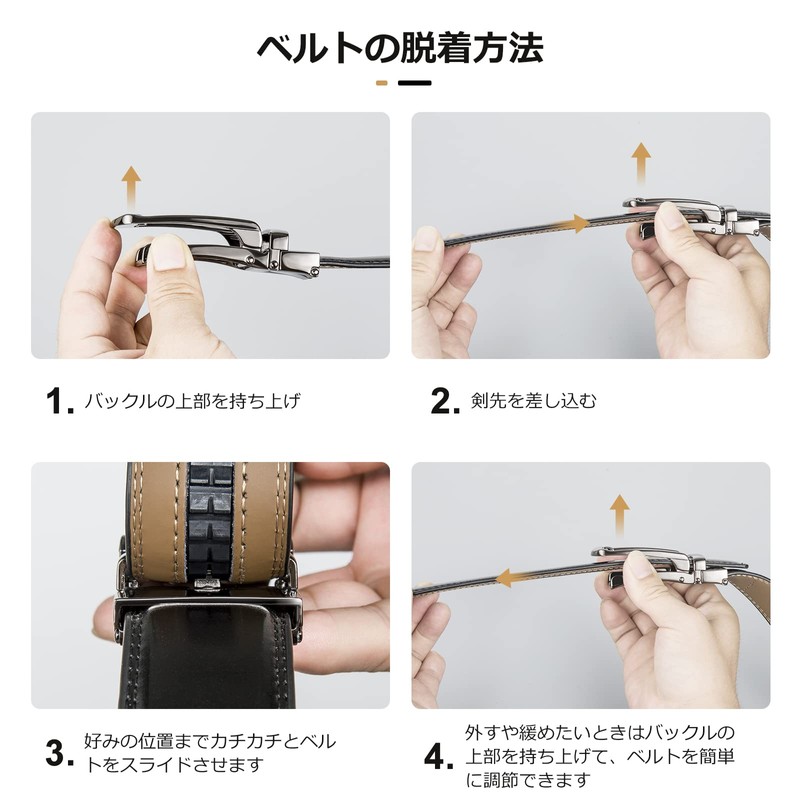 ベルトの脱着方法

1. バックルの上部を持ち上げ

2. 剣先を差し込む

3. 好みの位置までカチカチとベルトをスライドさせます

4. 外すや緩めたいときはバックルの上部を持ち上げて、ベルトを簡単に調節できます