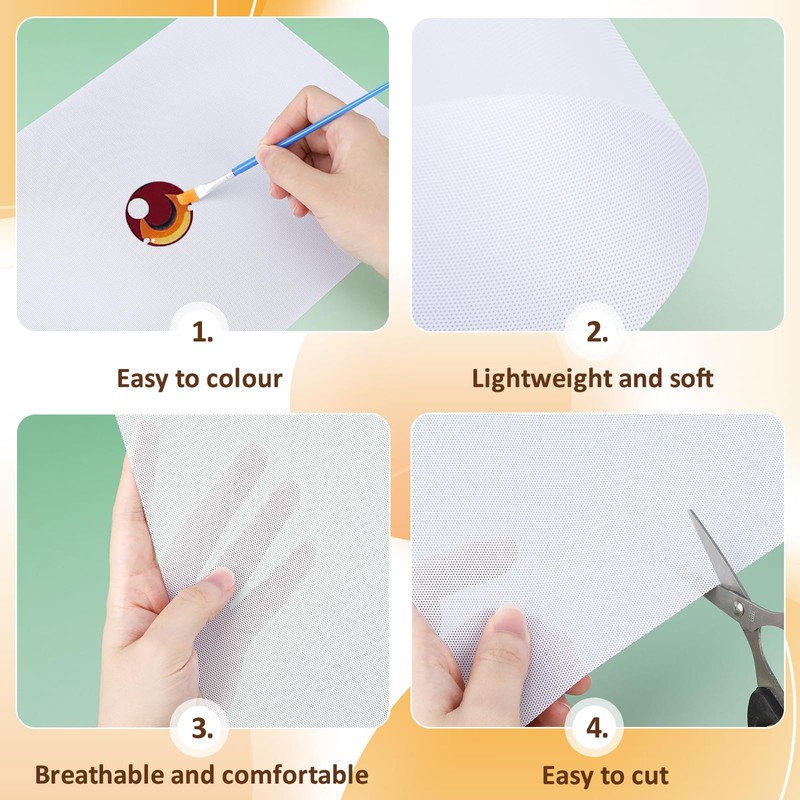 1.

Easy to colour

2.

Lightweight and soft

3.

Breathable and comfortable

4.

Easy to cut