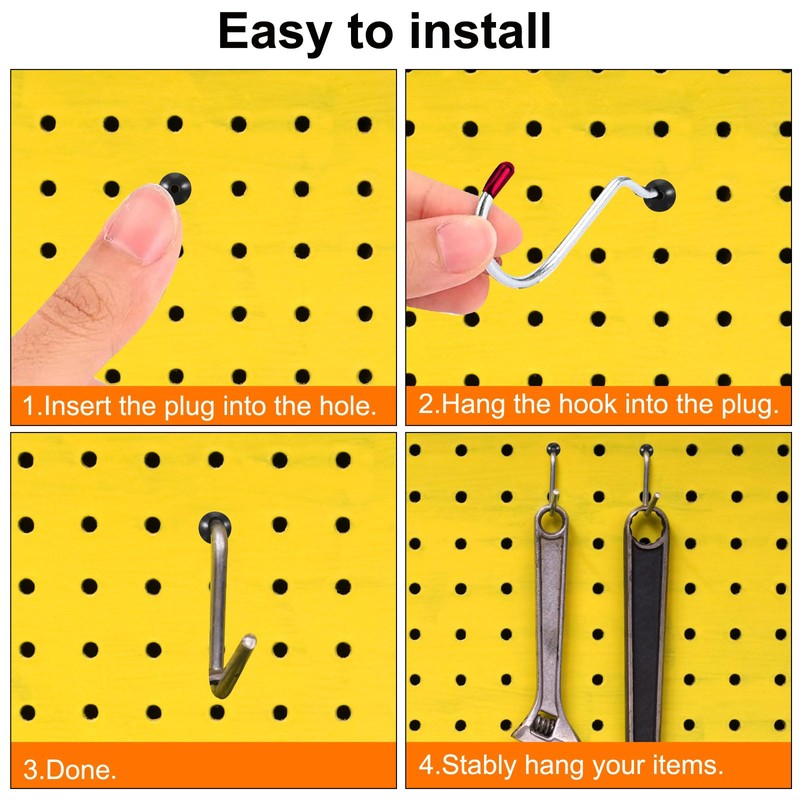 Easy to install

1.Insert the plug into the hole.

2.Hang the hook into the plug.

3.Done.

4.Stably hang your items.