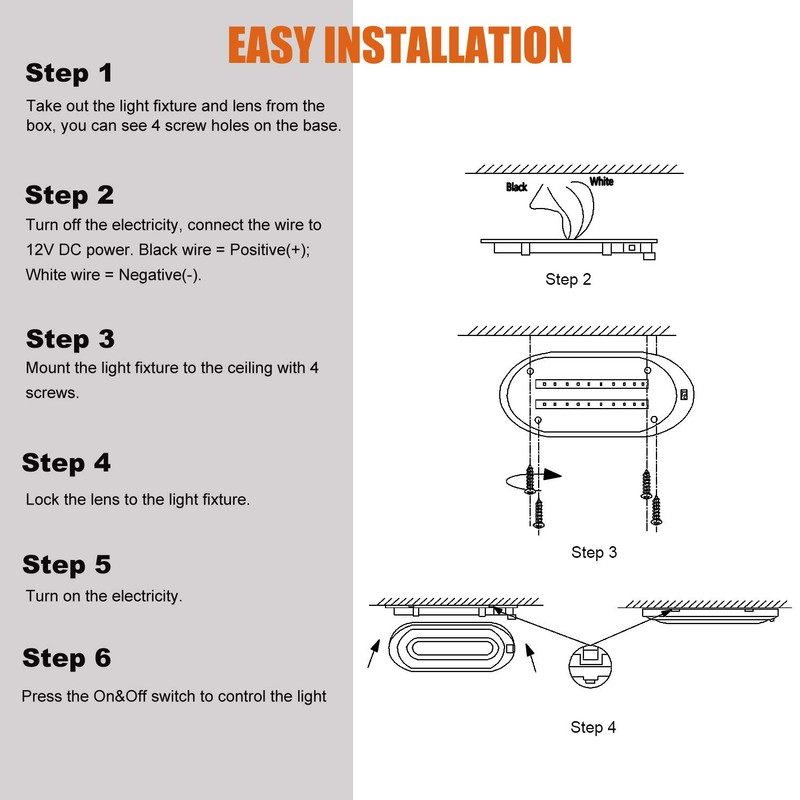 EASY INSTALLATION

Step 1

Take out the light fixture and lens from the box, you can see 4 screw holes on the base.

Step 2

Turn off the electricity, connect the wire to 12V DC power. Black wire = Positive(+); White wire = Negative(-).

Step 3

Mount the light fixture to the ceiling with 4 screws.

Step 4

Lock the lens to the light fixture.

Step 5

Turn on the electricity.

Step 6

Press the On&Off switch to control the light

Black
White
Step 2

Step 3

Step 4