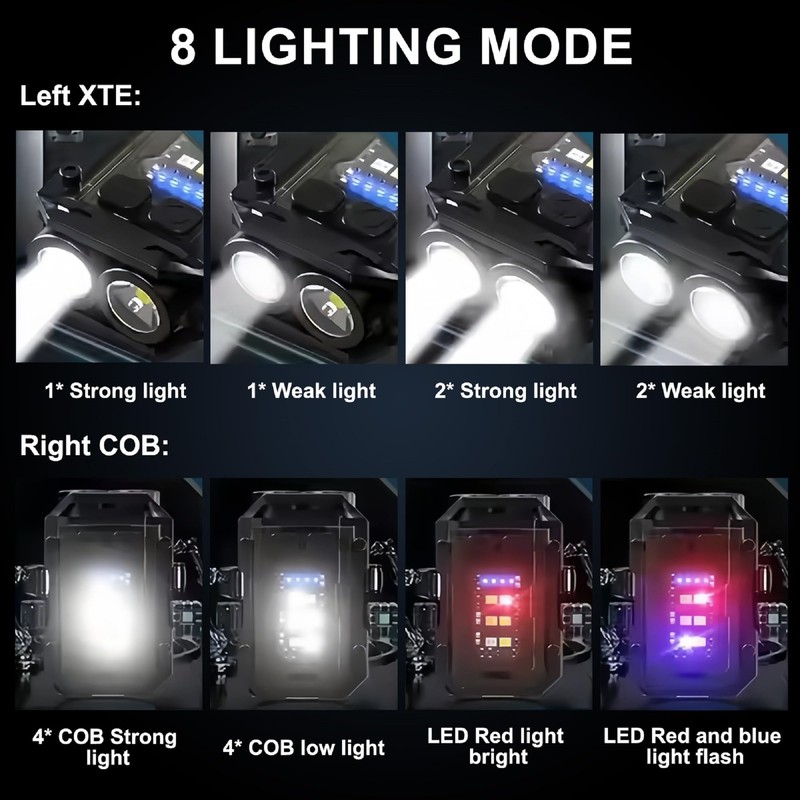 8 LIGHTING MODE

Left XTE:

1* Strong light

1* Weak light

2* Strong light

2* Weak light

Right COB:

4* COB Strong light

4* COB low light

LED Red light bright

LED Red and blue light flash