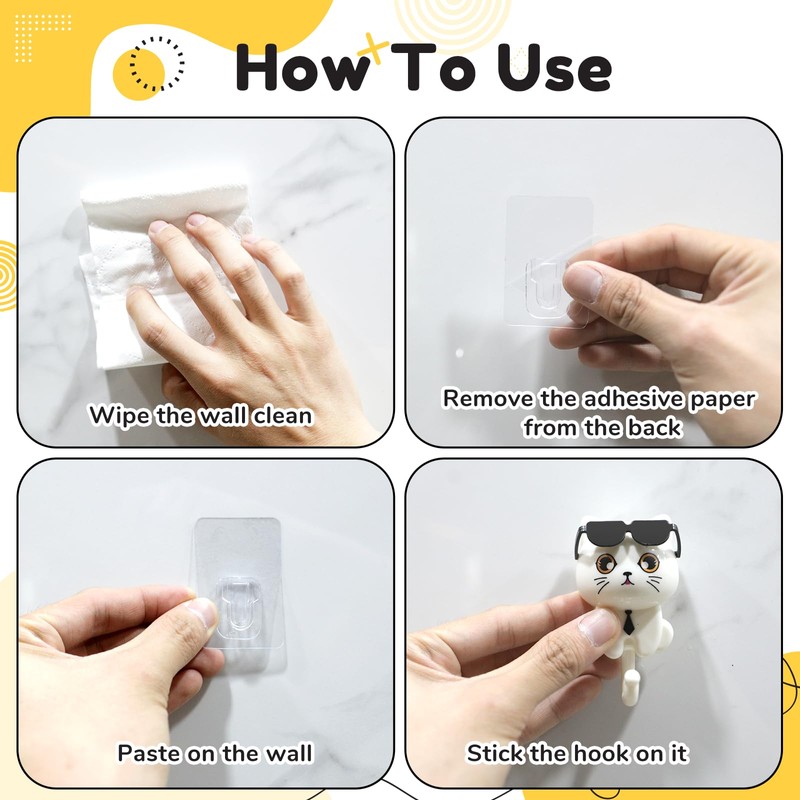 How To Use

Wipe the wall clean

Remove the adhesive paper from the back

Paste on the wall

Stick the hook on it