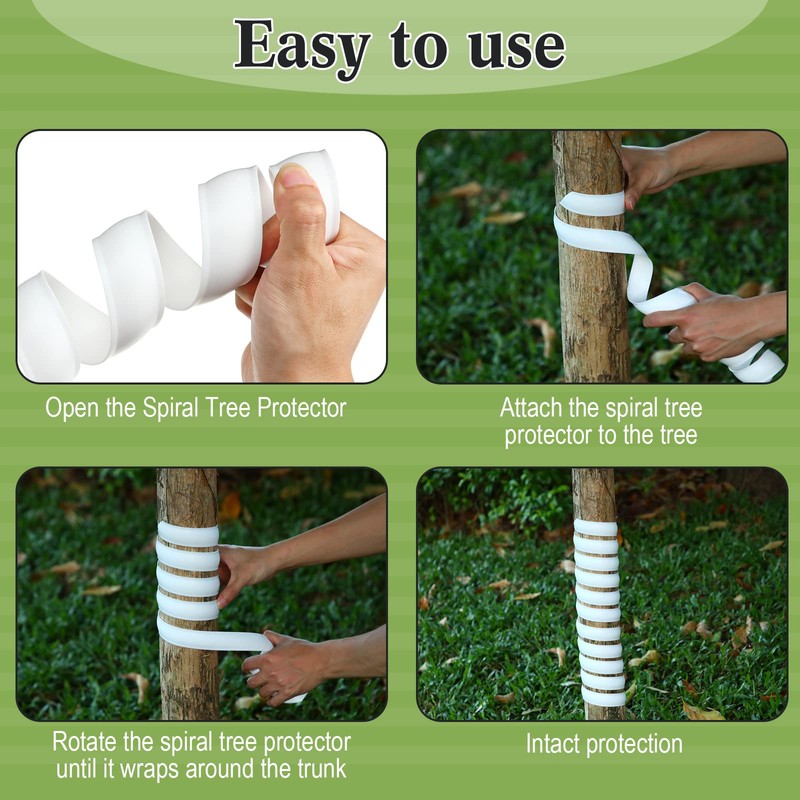 Easy to use

Open the Spiral Tree Protector

Attach the spiral tree protector to the tree

Rotate the spiral tree protector until it wraps around the trunk

Intact protection