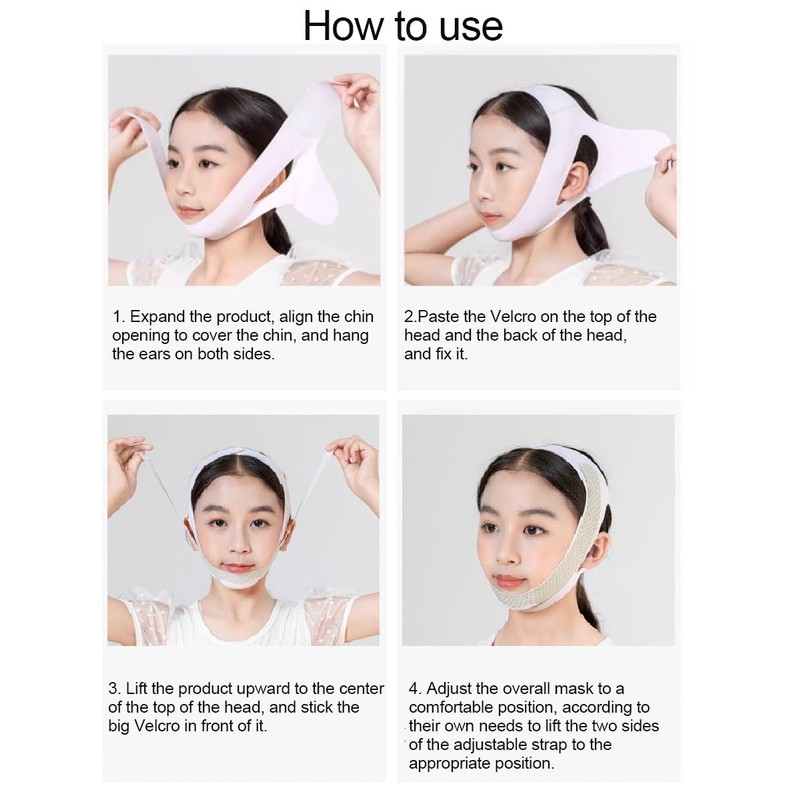 How to use

1. Expand the product, align the chin opening to cover the chin, and hang the ears on both sides.

2.Paste the Velcro on the top of the head and the back of the head, and fix it.

3. Lift the product upward to the center of the top of the head, and stick the big Velcro in front of it.

4. Adjust the overall mask to a comfortable position, according to their own needs to lift the two sides of the adjustable strap to the appropriate position.