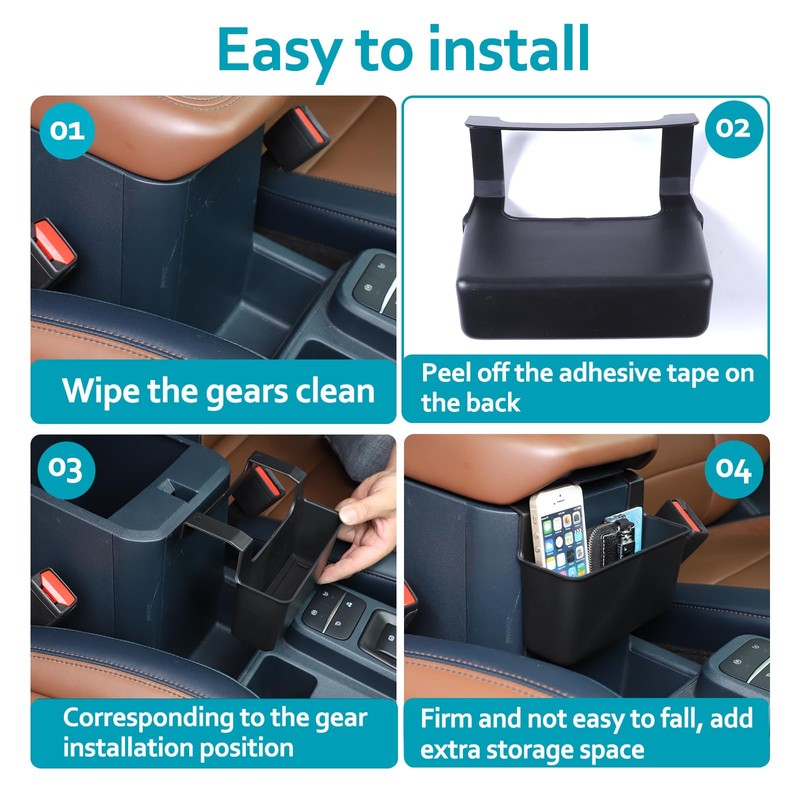 Easy to install

01

Wipe the gears clean

02

Peel off the adhesive tape on the back

03

Corresponding to the gear installation position

04

Firm and not easy to fall, add extra storage space