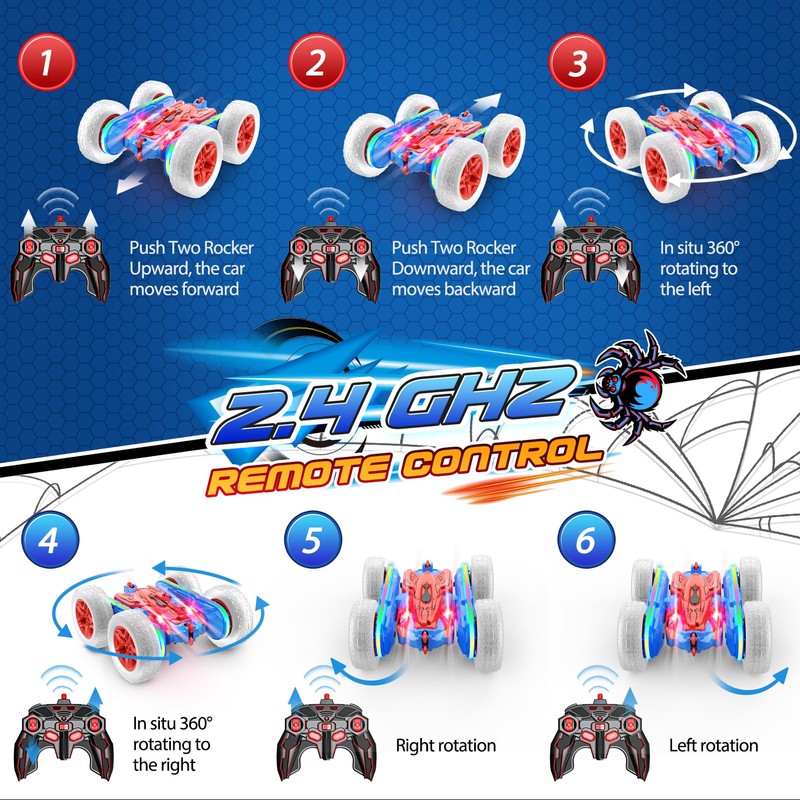 1

Push Two Rocker Upward, the car moves forward

2

Push Two Rocker Downward, the car moves backward

3

In situ 360° rotating to the left

2.4 GHZ
REMOTE CONTROL

4

In situ 360° rotating to the right

5

Right rotation

6

Left rotation