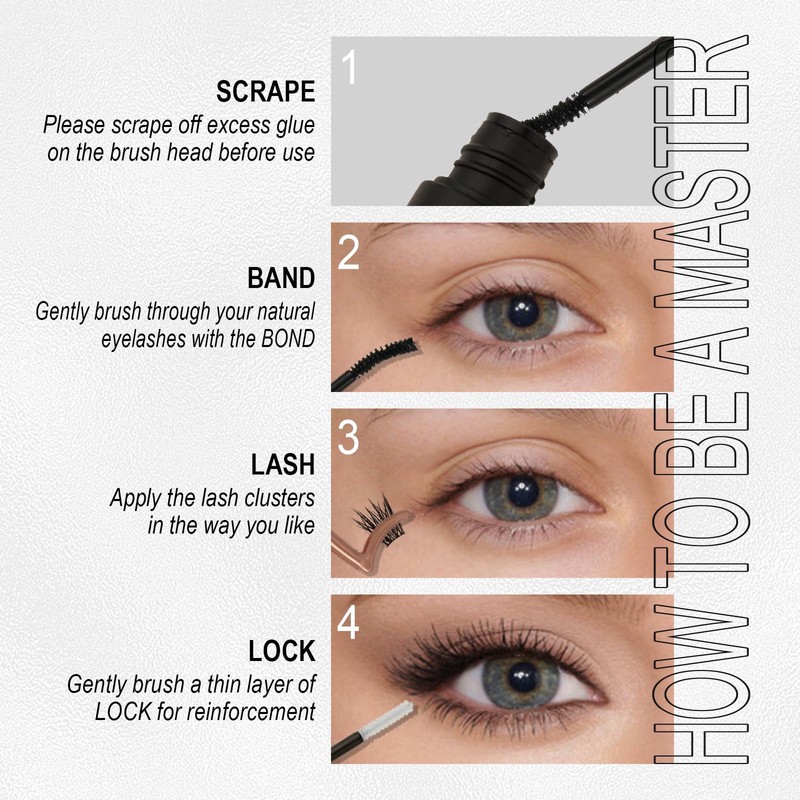 HOW TO BE A MASTER

1
SCRAPE
Please scrape off excess glue on the brush head before use

2
BAND
Gently brush through your natural eyelashes with the BOND

3
LASH
Apply the lash clusters in the way you like

4
LOCK
Gently brush a thin layer of LOCK for reinforcement