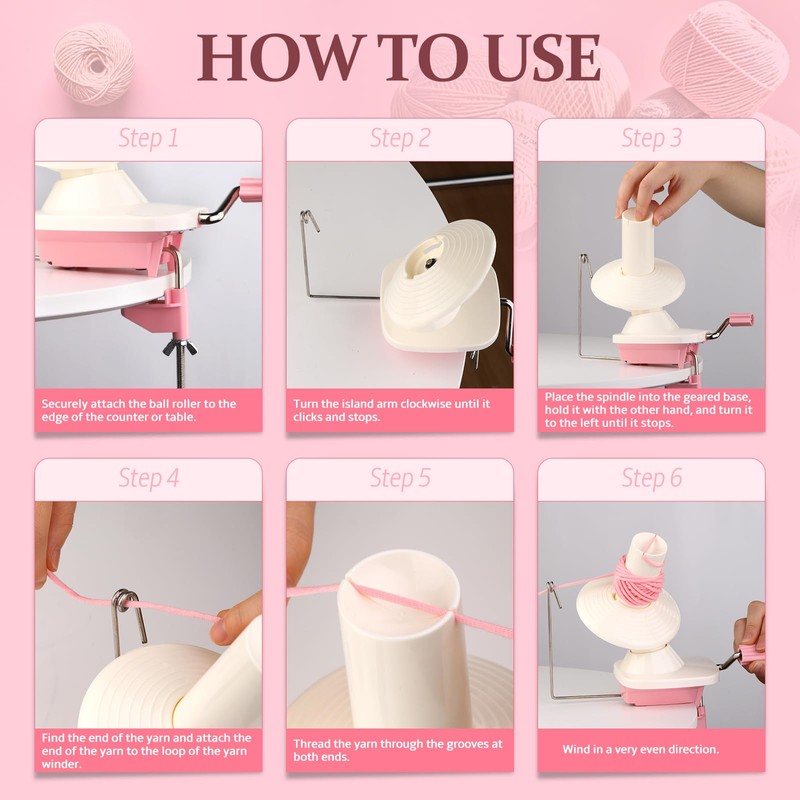 HOW TO USE

Step 1

Securely attach the ball roller to the edge of the counter or table.

Step 2

Turn the island arm clockwise until it clicks and stops.

Step 3

Place the spindle into the geared base, hold it with the other hand, and turn it to the left until it stops.

Step 4

Find the end of the yarn and attach the end of the yarn to the loop of the yarn winder.

Step 5

Thread the yarn through the grooves at both ends.

Step 6

Wind in a very even direction.