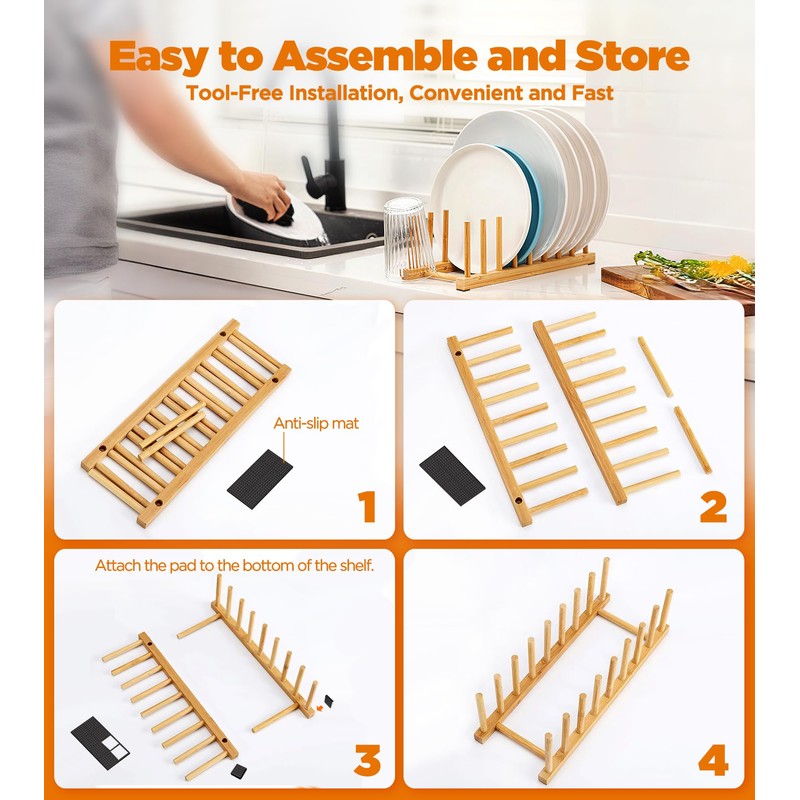 Easy to Assemble and Store
Tool-Free Installation, Convenient and Fast

Anti-slip mat

1

2

Attach the pad to the bottom of the shelf.

3

4