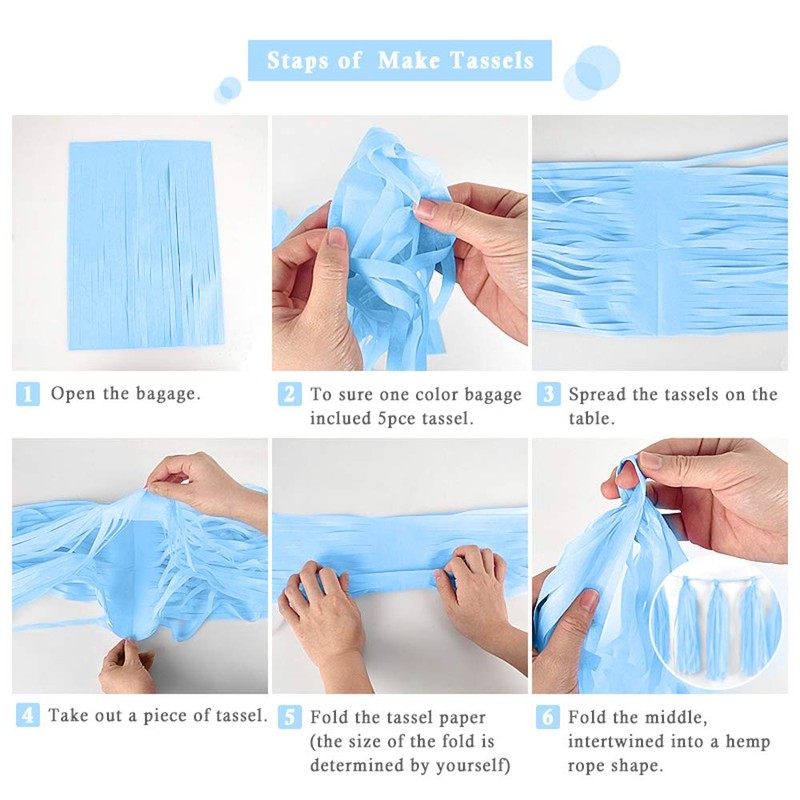 Staps of Make Tassels

1 Open the bagage.

2 To sure one color bagage inclued 5pce tassel.

3 Spread the tassels on the table.

4 Take out a piece of tassel.

5 Fold the tassel paper (the size of the fold is determined by yourself)

6 Fold the middle, intertwined into a hemp rope shape.