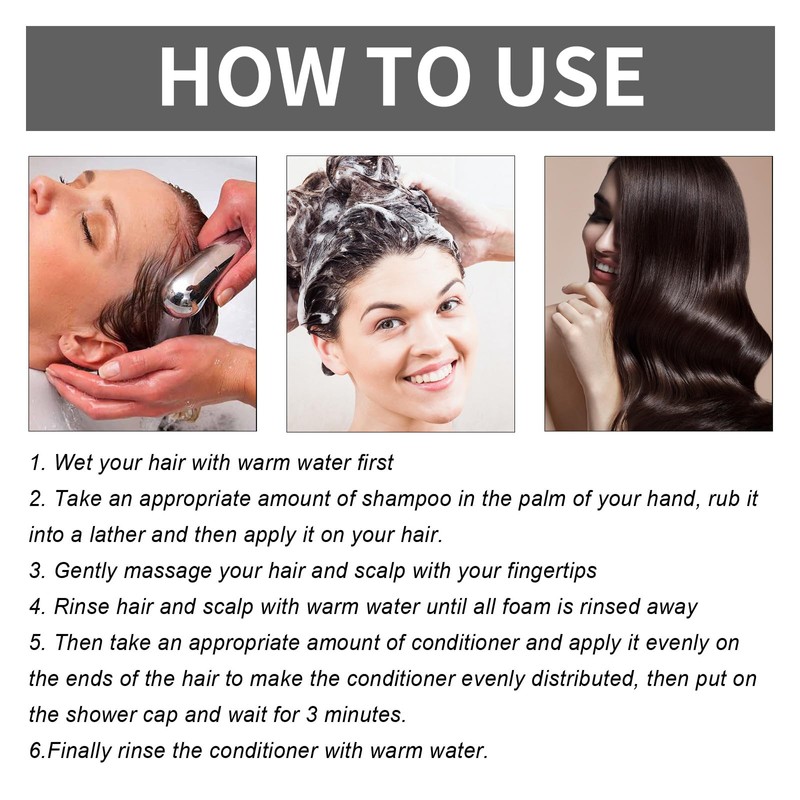 HOW TO USE

1. Wet your hair with warm water first
2. Take an appropriate amount of shampoo in the palm of your hand, rub it into a lather and then apply it on your hair.
3. Gently massage your hair and scalp with your fingertips
4. Rinse hair and scalp with warm water until all foam is rinsed away
5. Then take an appropriate amount of conditioner and apply it evenly on the ends of the hair to make the conditioner evenly distributed, then put on the shower cap and wait for 3 minutes.
6.Finally rinse the conditioner with warm water.