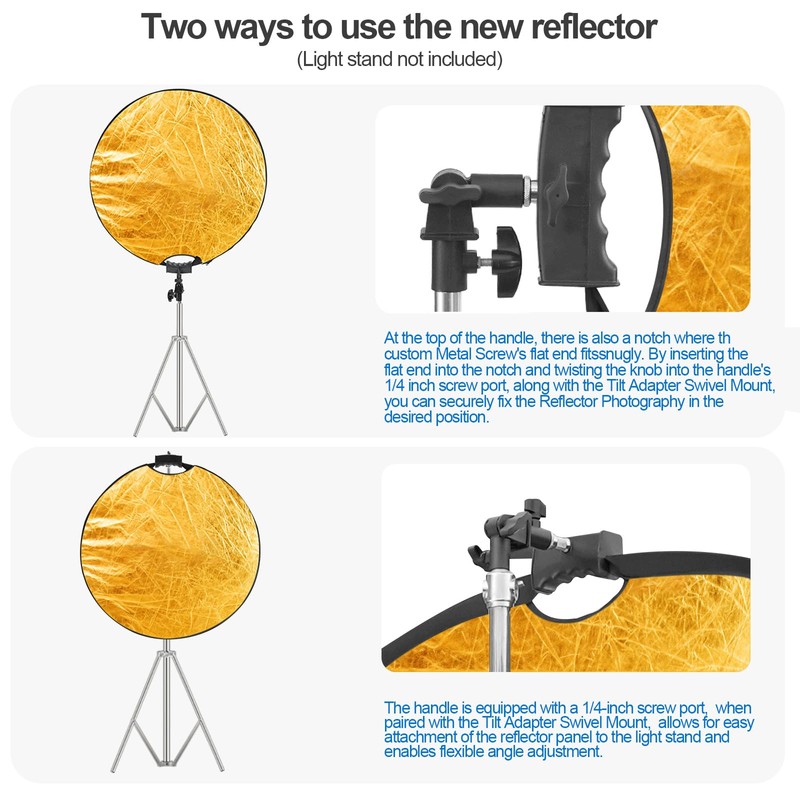 Two ways to use the new reflector
(Light stand not included)

At the top of the handle, there is also a notch where th custom Metal Screw's flat end fitssnugly. By inserting the flat end into the notch and twisting the knob into the handle's 1/4 inch screw port, along with the Tilt Adapter Swivel Mount, you can securely fix the Reflector Photography in the desired position.

The handle is equipped with a 1/4-inch screw port, when paired with the Tilt Adapter Swivel Mount, allows for easy attachment of the reflector panel to the light stand and enables flexible angle adjustment.