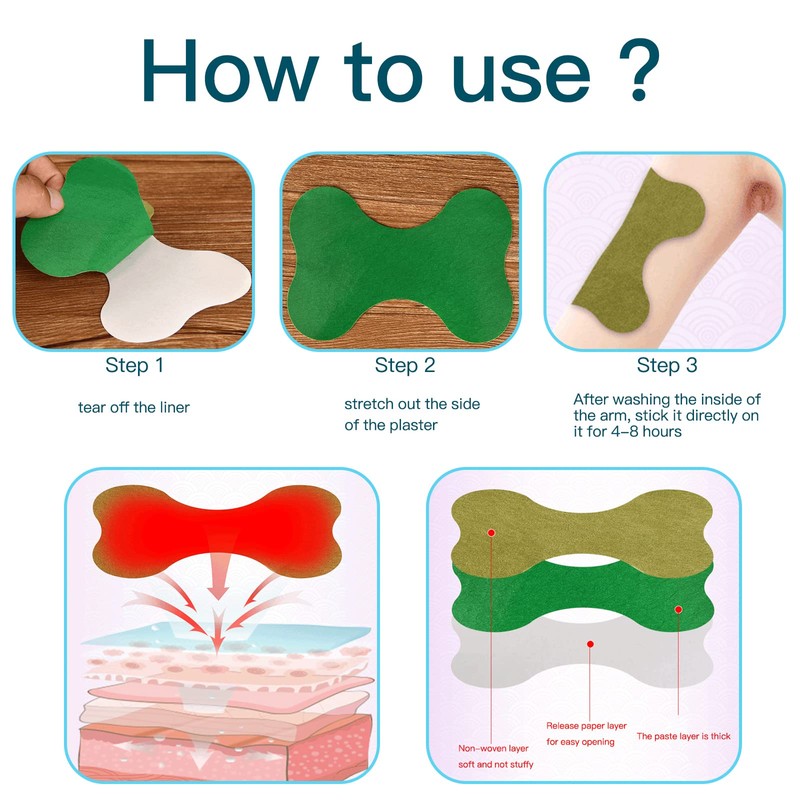 How to use ?

Step 1

tear off the liner

Step 2

stretch out the side of the plaster

Step 3

After washing the inside of the arm, stick it directly on it for 4-8 hours

Non-woven layer soft and not stuffy

Release paper layer for easy opening

The paste layer is thick