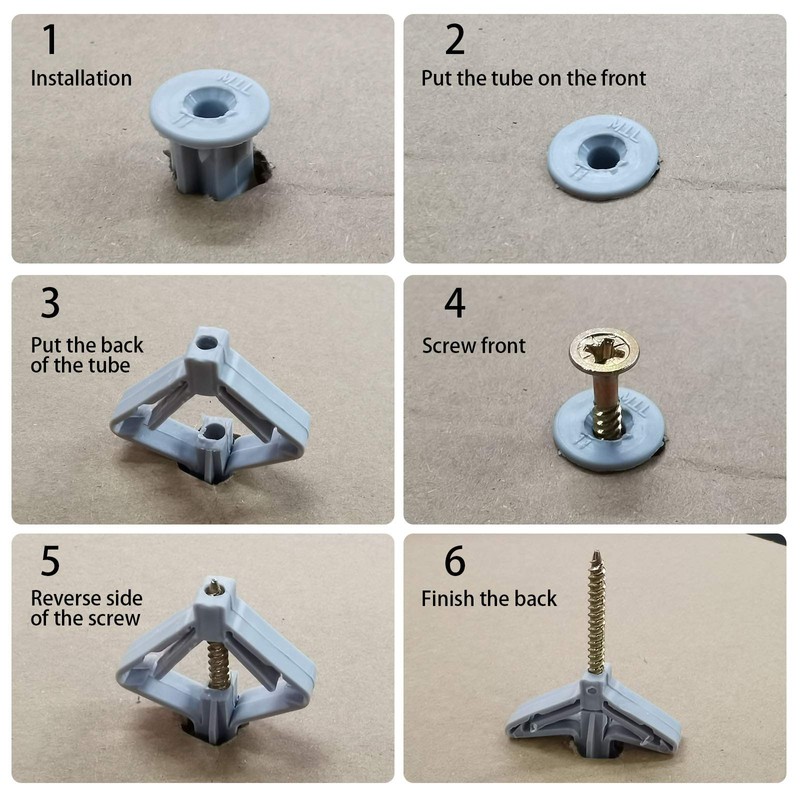 1
Installation

2
Put the tube on the front

3
Put the back of the tube

4
Screw front

5
Reverse side of the screw

6
Finish the back