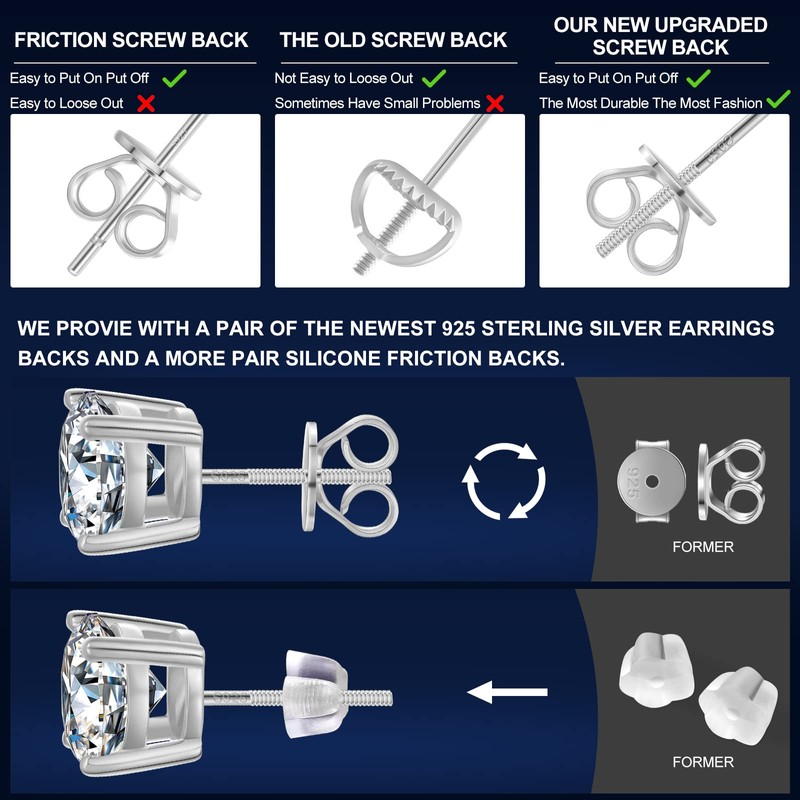 FRICTION SCREW BACK

Easy to Put On Put Off

Easy to Loose Out

THE OLD SCREW BACK

Not Easy to Loose Out

Sometimes Have Small Problems

OUR NEW UPGRADED SCREW BACK

Easy to Put On Put Off

The Most Durable The Most Fashion

WE PROVIE WITH A PAIR OF THE NEWEST 925 STERLING SILVER EARRINGS BACKS AND A MORE PAIR SILICONE FRICTION BACKS.

925

925

FORMER

925

FORMER