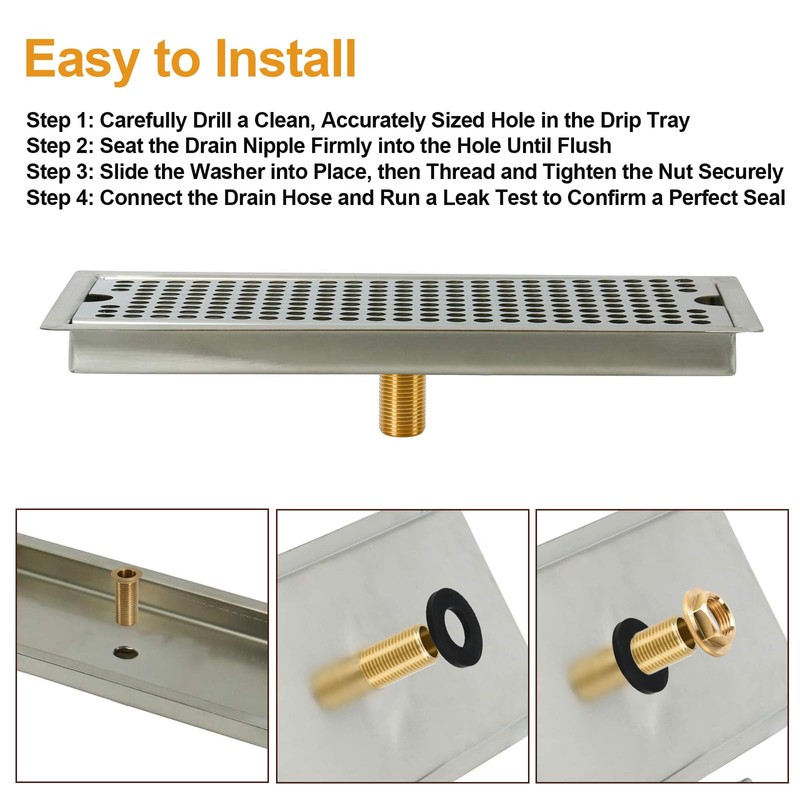 Easy to Install

Step 1: Carefully Drill a Clean, Accurately Sized Hole in the Drip Tray
Step 2: Seat the Drain Nipple Firmly into the Hole Until Flush
Step 3: Slide the Washer into Place, then Thread and Tighten the Nut Securely
Step 4: Connect the Drain Hose and Run a Leak Test to Confirm a Perfect Seal