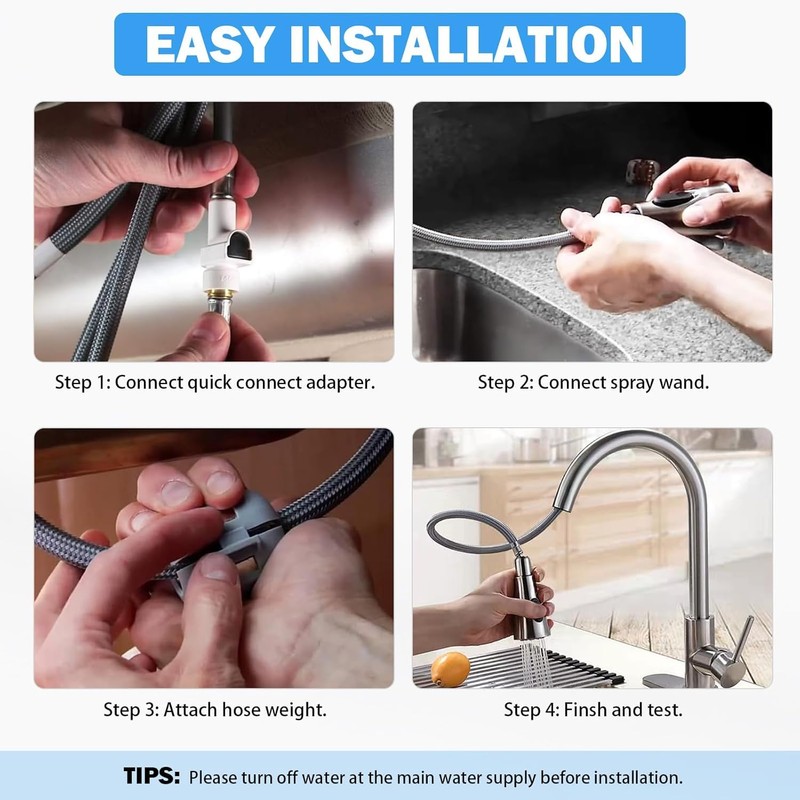 EASY INSTALLATION

Step 1: Connect quick connect adapter.

Step 2: Connect spray wand.

Step 3: Attach hose weight.

Step 4: Finsh and test.

TIPS: Please turn off water at the main water supply before installation.