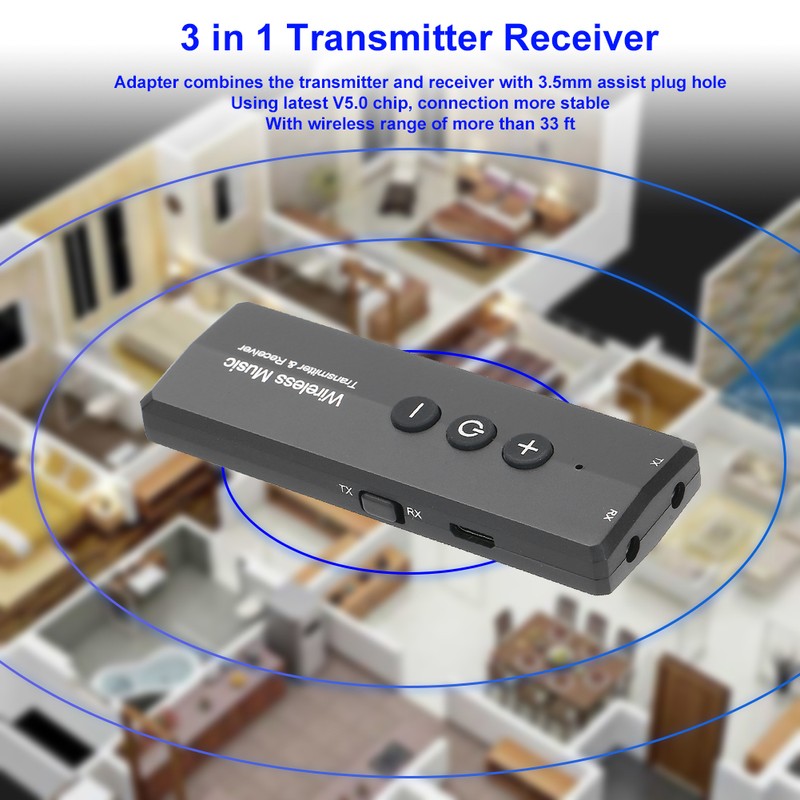 3 in 1 Transmitter Receiver

Adapter combines the transmitter and receiver with 3.5mm assist plug hole
Using latest V5.0 chip, connection more stable
With wireless range of more than 33 ft

Wireless Music
Transmitter & Receiver

−
+

TX
RX

TX
RX