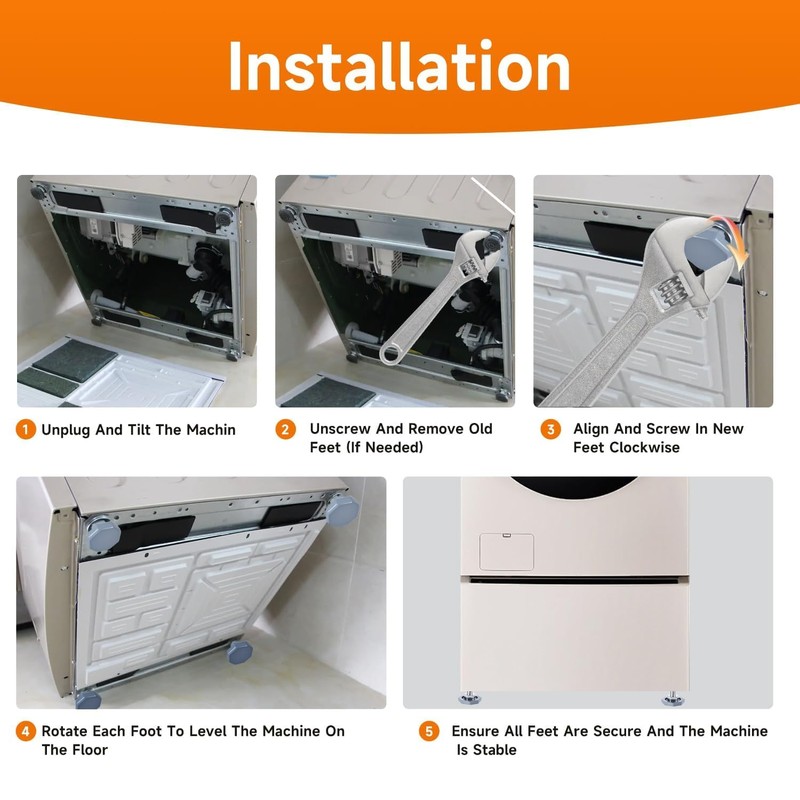 Installation

1 Unplug And Tilt The Machin

2 Unscrew And Remove Old Feet (If Needed)

3 Align And Screw In New Feet Clockwise

4 Rotate Each Foot To Level The Machine On The Floor

5 Ensure All Feet Are Secure And The Machine Is Stable