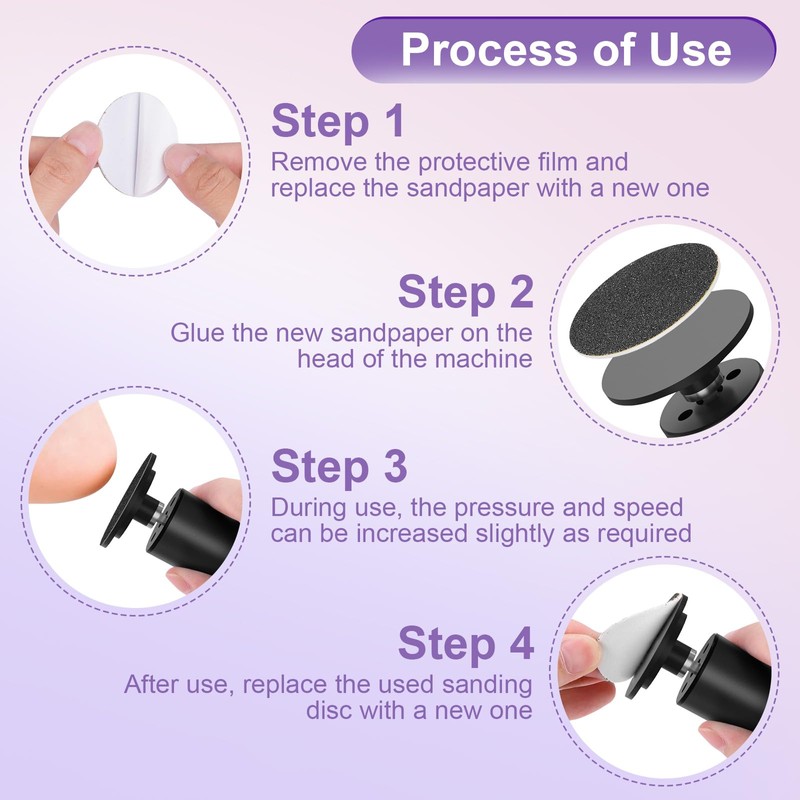 Process of Use

Step 1
Remove the protective film and replace the sandpaper with a new one

Step 2
Glue the new sandpaper on the head of the machine

Step 3
During use, the pressure and speed can be increased slightly as required

Step 4
After use, replace the used sanding disc with a new one