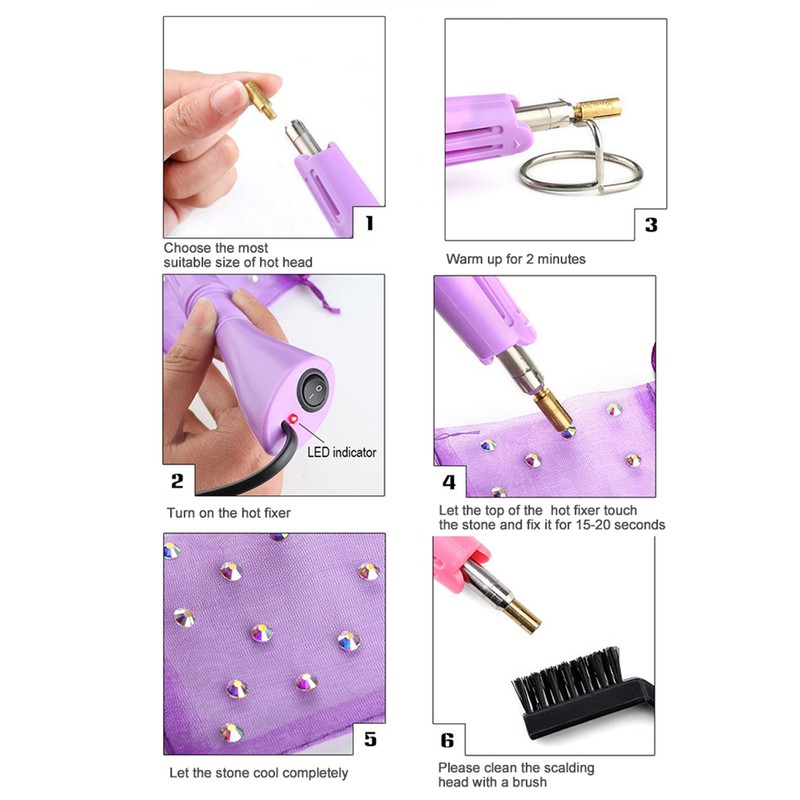 1

Choose the most suitable size of hot head

3

Warm up for 2 minutes

LED indicator

2

Turn on the hot fixer

4

Let the top of the hot fixer touch the stone and fix it for 15-20 seconds

5

Let the stone cool completely

6

Please clean the scalding head with a brush