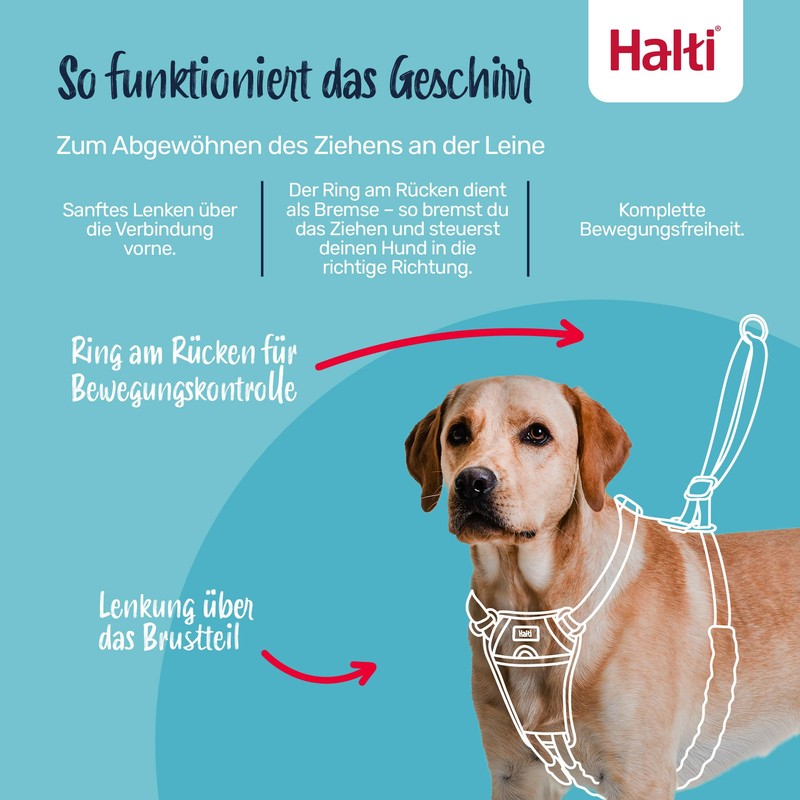 So funktioniert das Geschirr

Halti®

Zum Abgewöhnen des Ziehens an der Leine

Sanftes Lenken über die Verbindung vorne.

Der Ring am Rücken dient als Bremse – so bremst du das Ziehen und steuerst deinen Hund in die richtige Richtung.

Komplette Bewegungsfreiheit.

Ring am Rücken für Bewegungskontrolle

Lenkung über das Brustteil

Halti