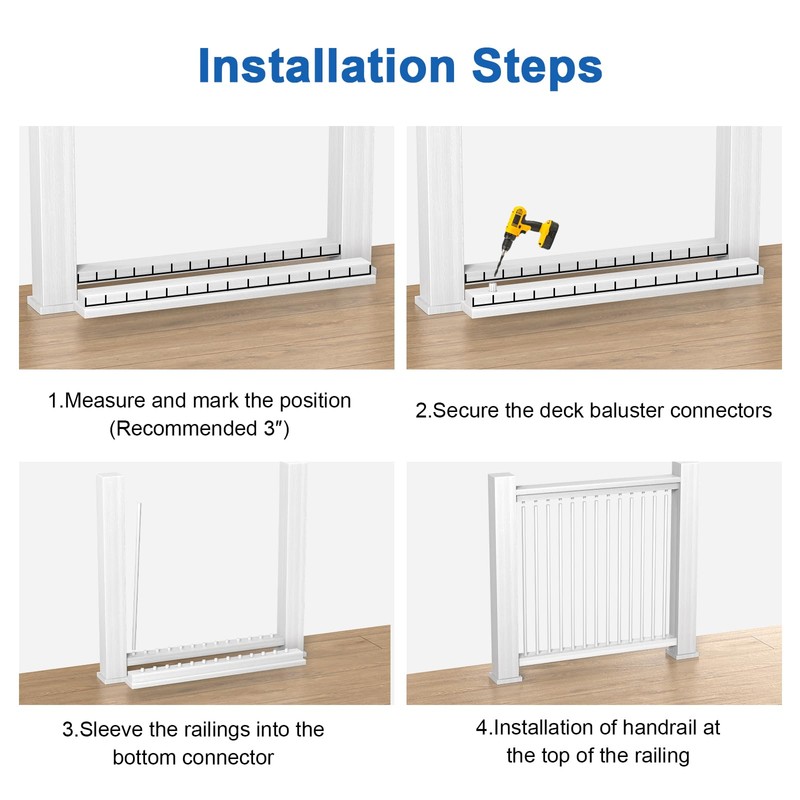 Installation Steps

1.Measure and mark the position (Recommended 3″)

2.Secure the deck baluster connectors

3.Sleeve the railings into the bottom connector

4.Installation of handrail at the top of the railing