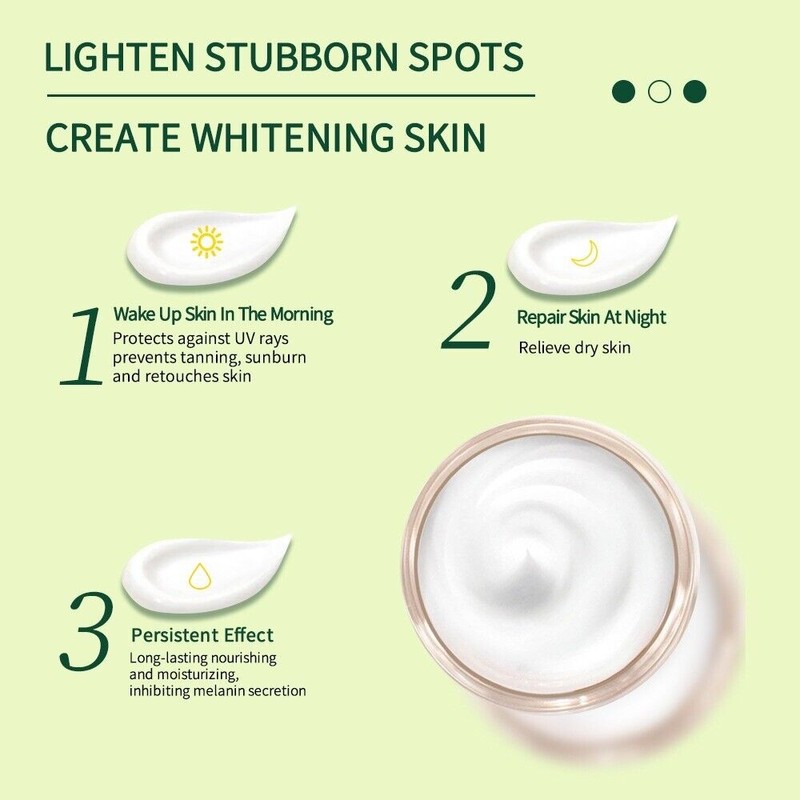 LIGHTEN STUBBORN SPOTS

CREATE WHITENING SKIN

1 Wake Up Skin In The Morning
Protects against UV rays prevents tanning, sunburn and retouches skin

2 Repair Skin At Night
Relieve dry skin

3 Persistent Effect
Long-lasting nourishing and moisturizing, inhibiting melanin secretion