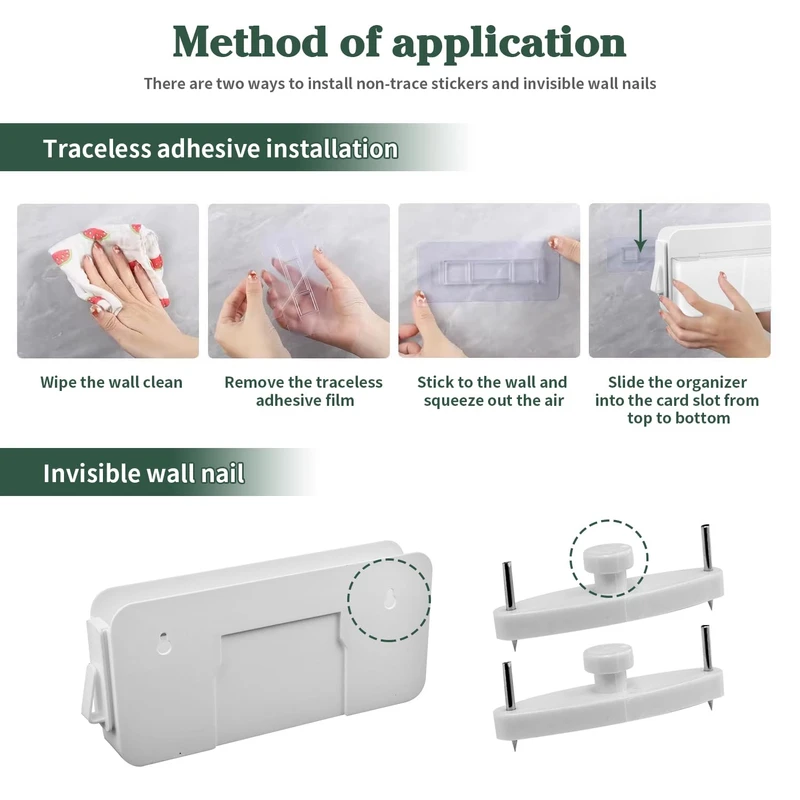 Method of application

There are two ways to install non-trace stickers and invisible wall nails

Traceless adhesive installation

Wipe the wall clean

Remove the traceless adhesive film

Stick to the wall and squeeze out the air

Slide the organizer into the card slot from top to bottom

Invisible wall nail