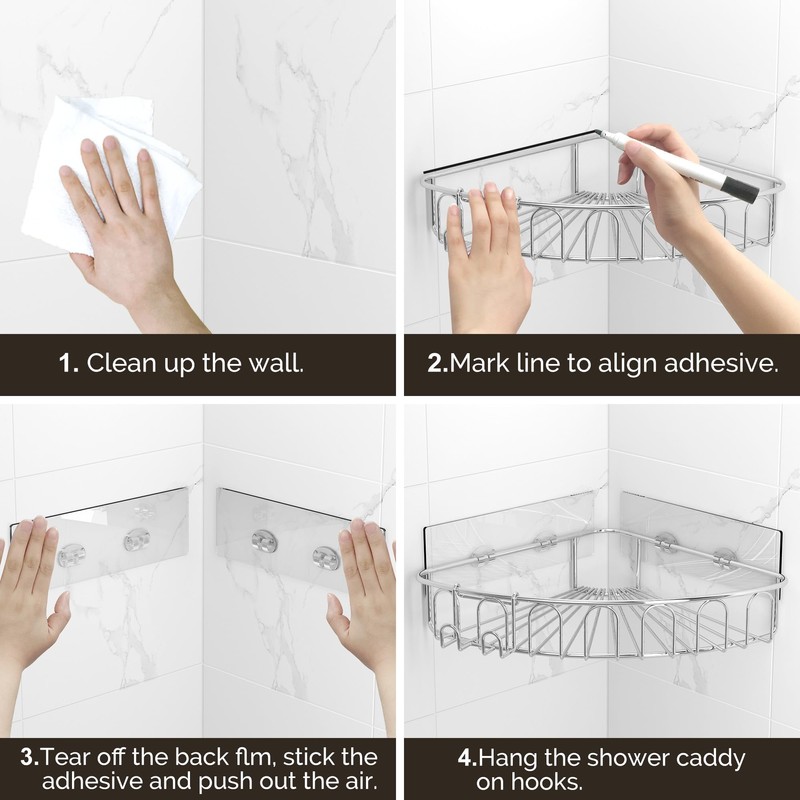 1. Clean up the wall.

2.Mark line to align adhesive.

3.Tear off the back flm, stick the adhesive and push out the air.

4.Hang the shower caddy on hooks.