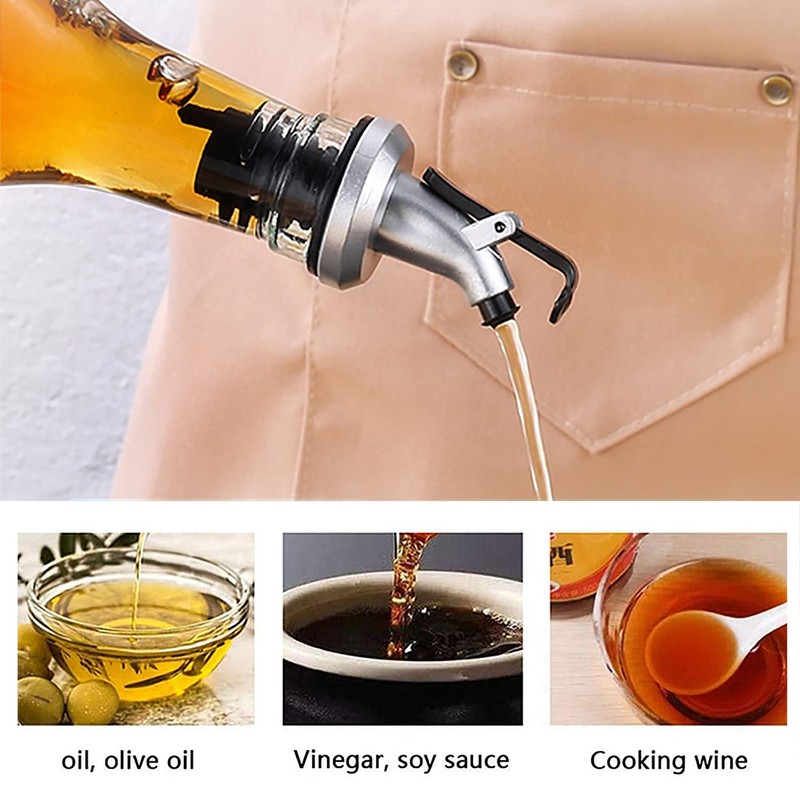 oil, olive oil

Vinegar, soy sauce

Cooking wine