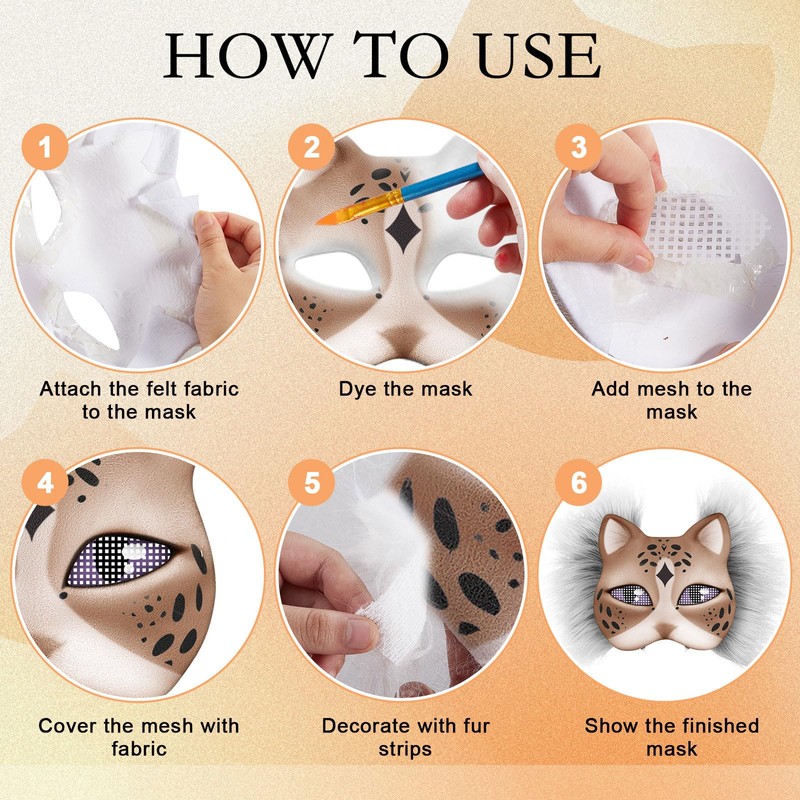 HOW TO USE

1
Attach the felt fabric to the mask

2
Dye the mask

3
Add mesh to the mask

4
Cover the mesh with fabric

5
Decorate with fur strips

6
Show the finished mask