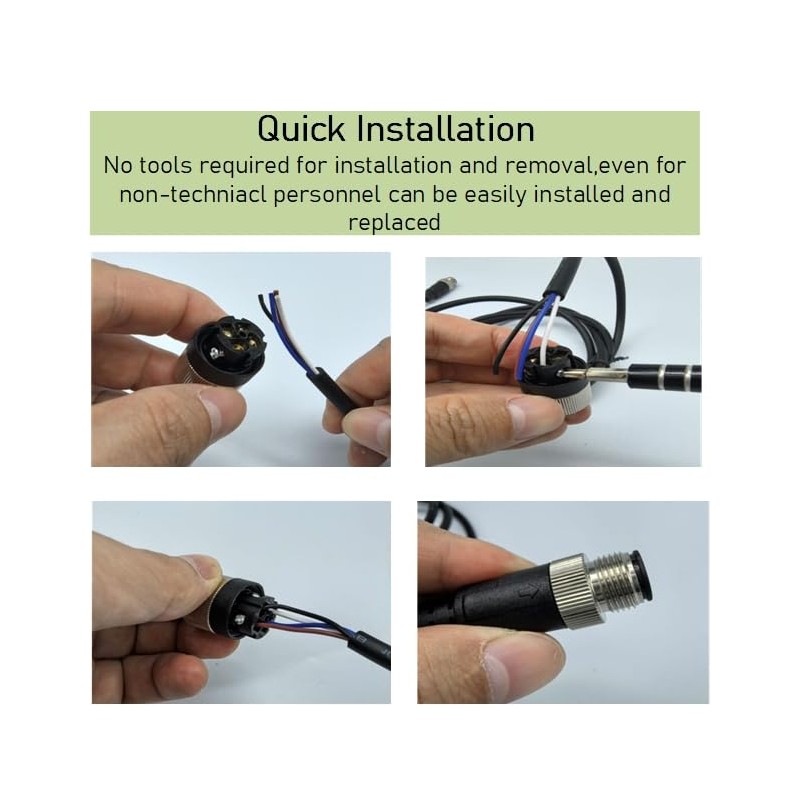 Quick Installation
No tools required for installation and removal,even for non-techniacl personnel can be easily installed and replaced