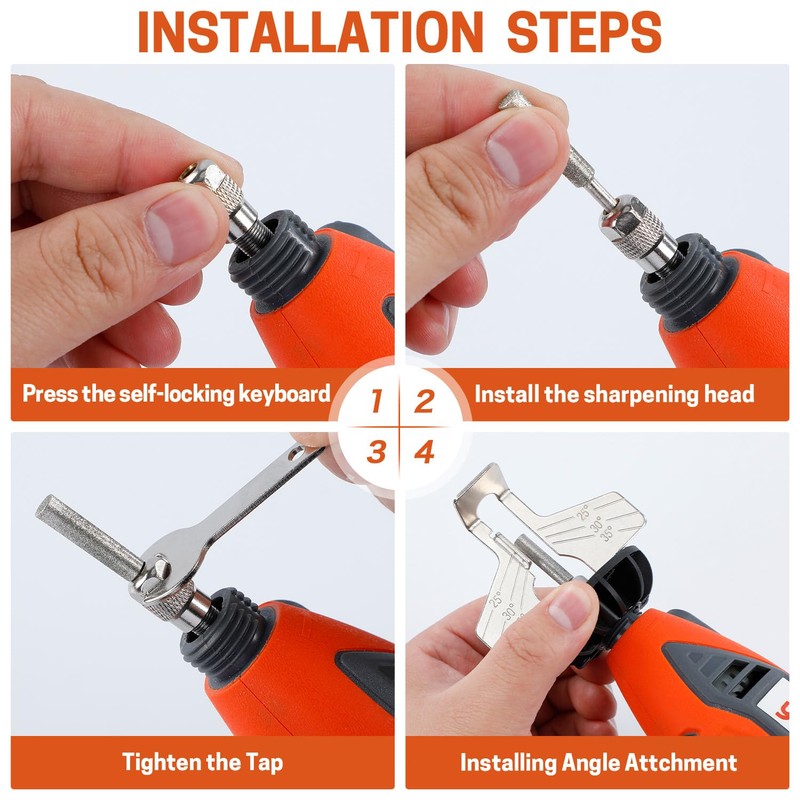 INSTALLATION STEPS

Press the self-locking keyboard

1

2

Install the sharpening head

3

4

25°
30°
35°

25°
30°

Tighten the Tap

Installing Angle Attchment